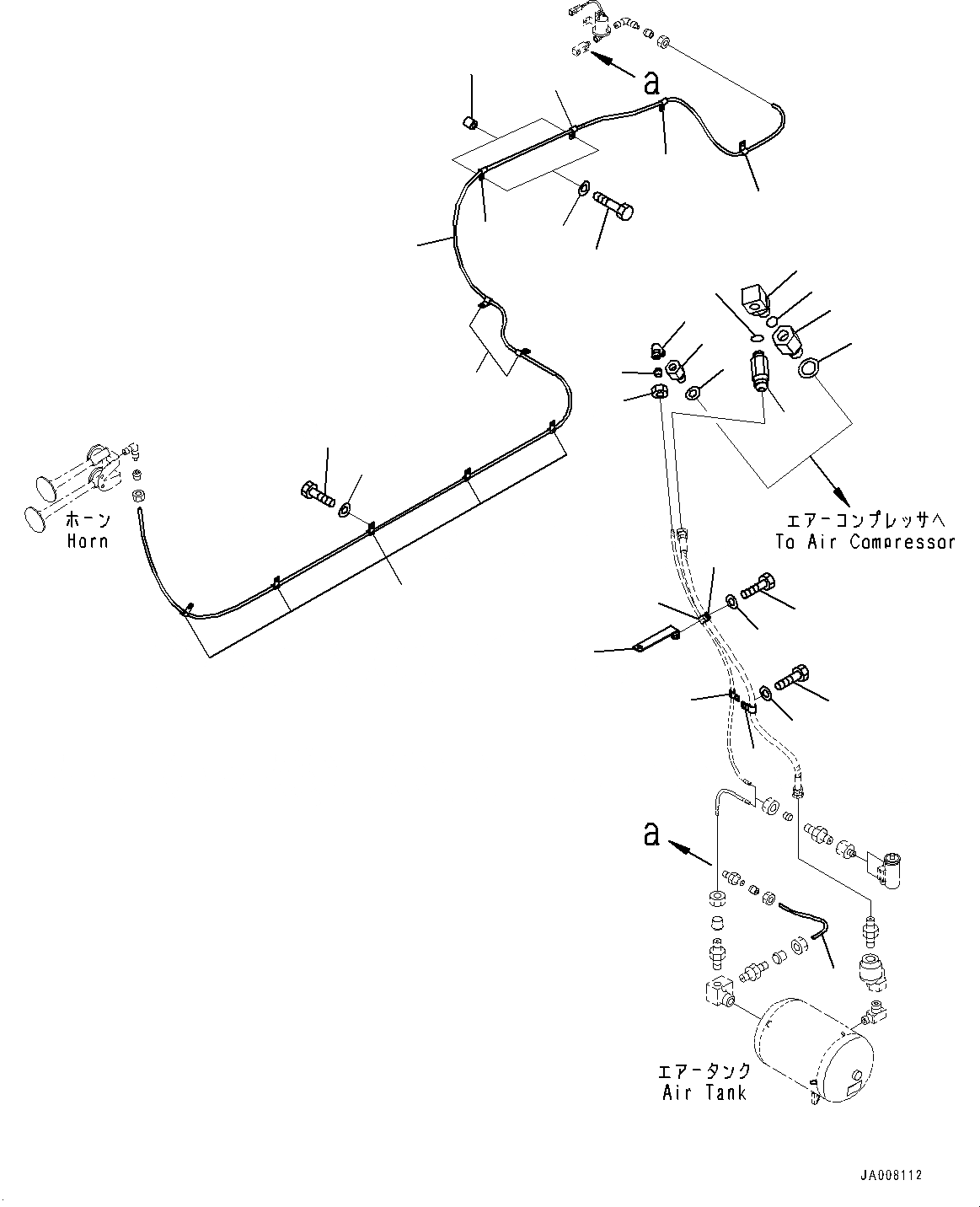 a

ホーン
Horn

エアーコンプレッサへ
To Air Compressor

a

エアータンク
Air Tank

JA008112