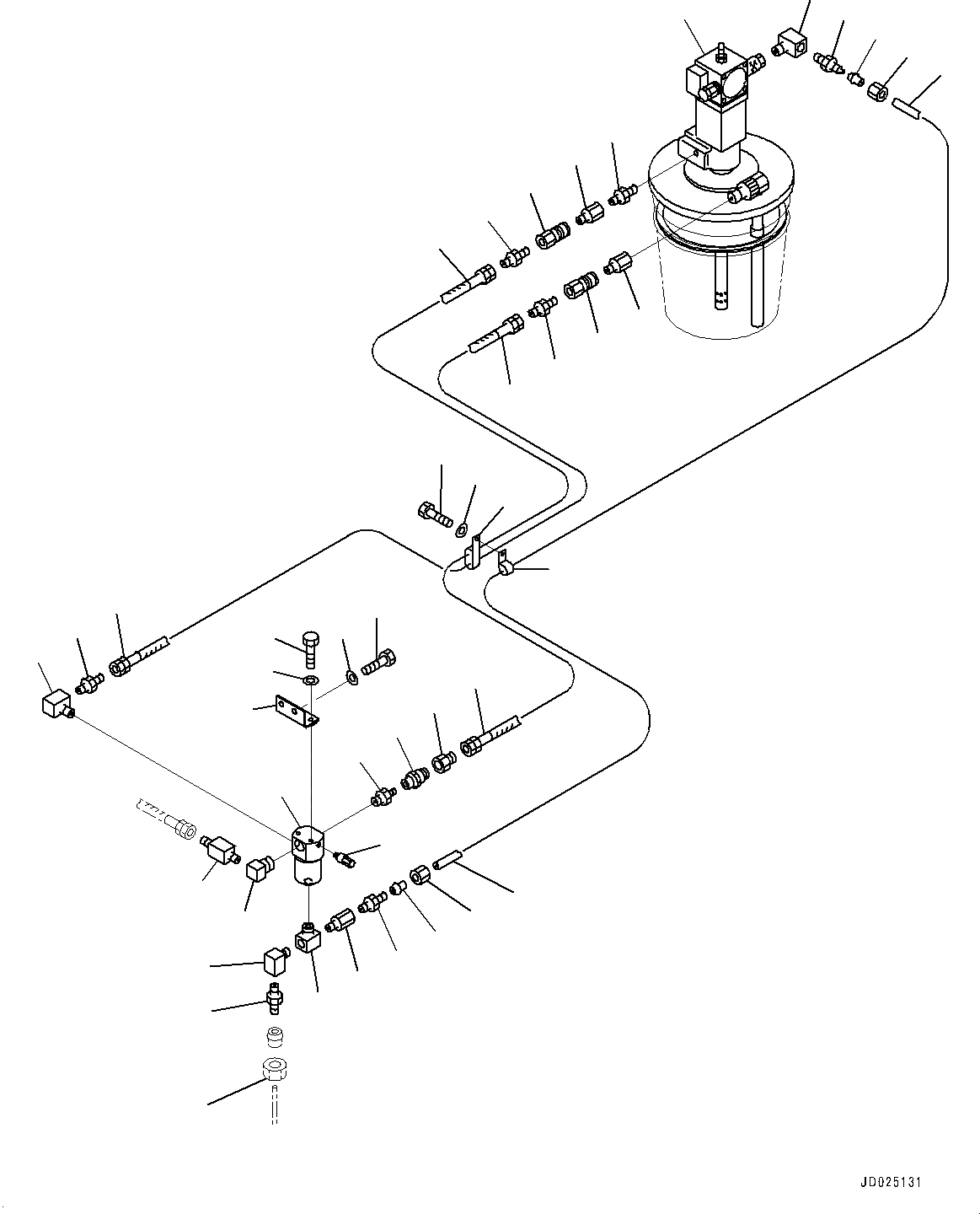 JD025131