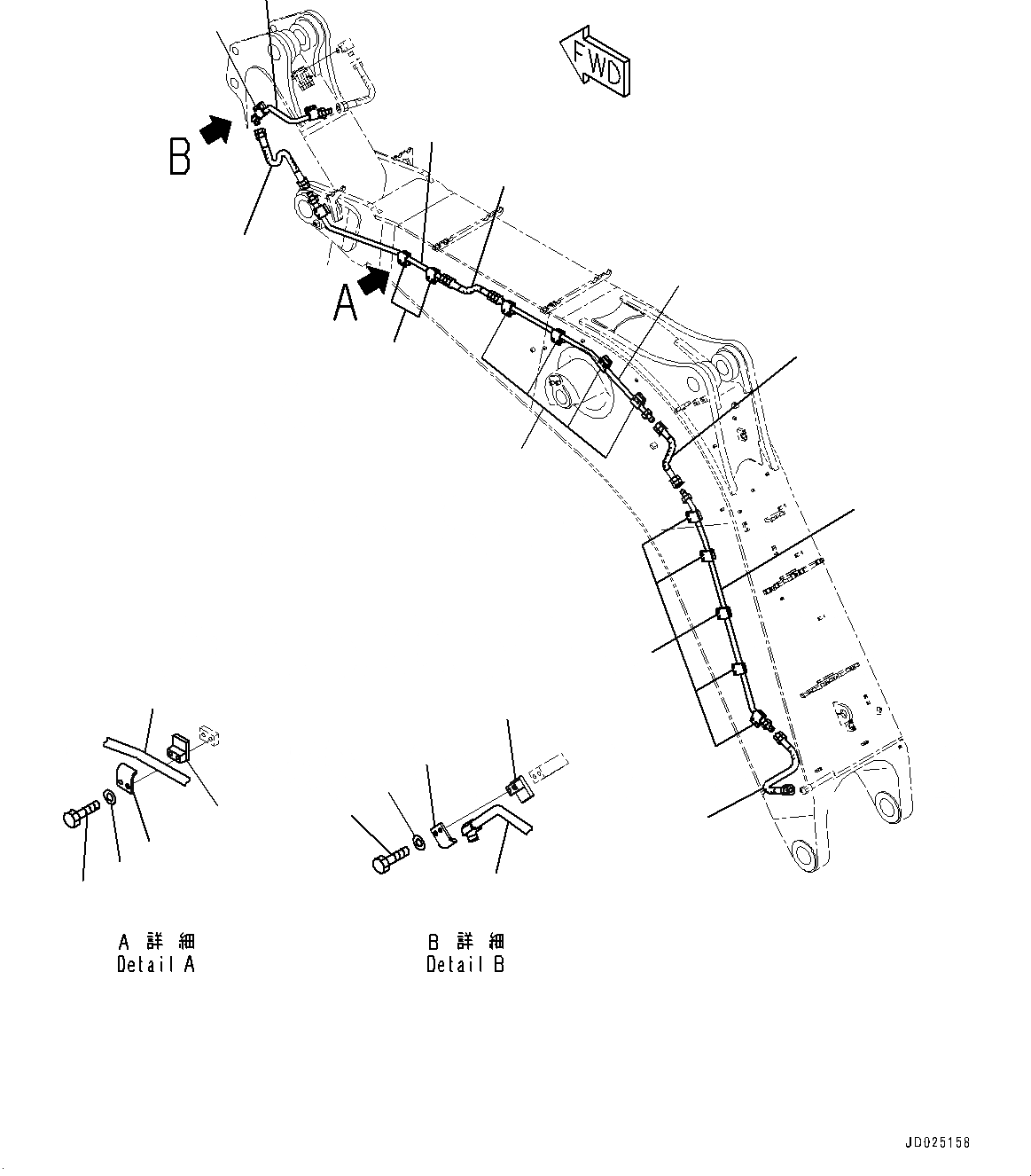 FWD

B

A

A 詳 細
Detail A

B 詳 細
Detail B

JD025158