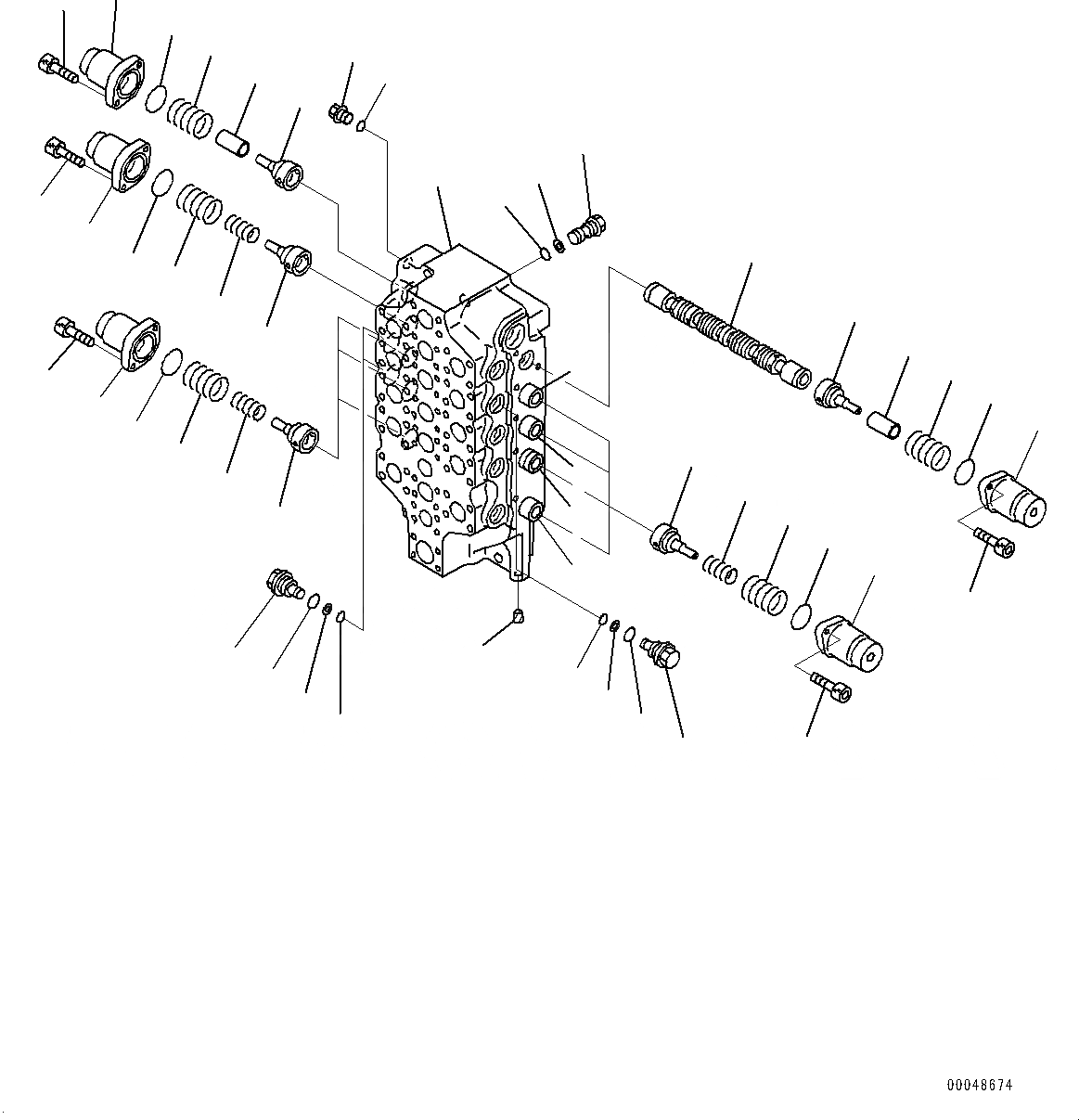 00048674