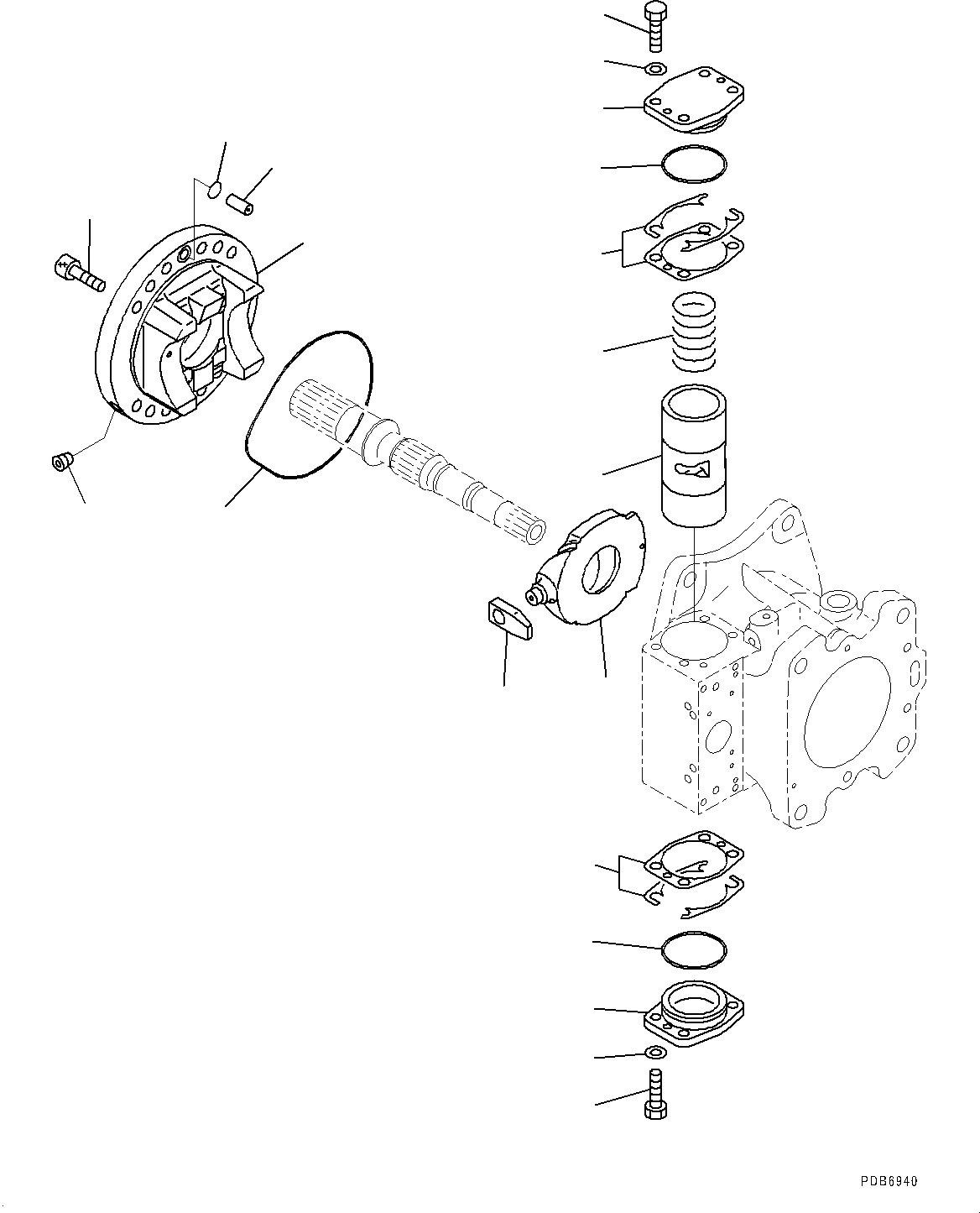 PDB6940