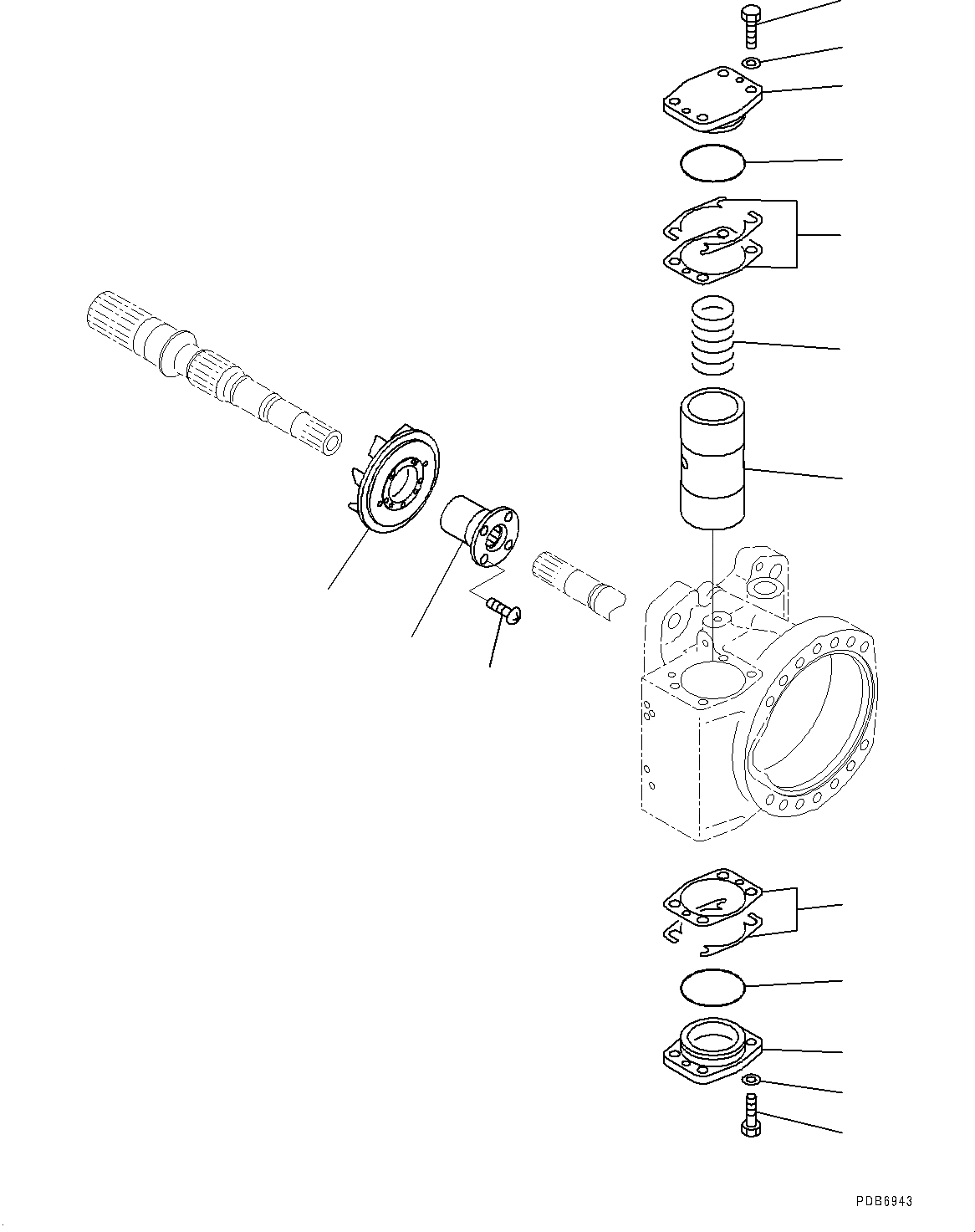 PDB6943