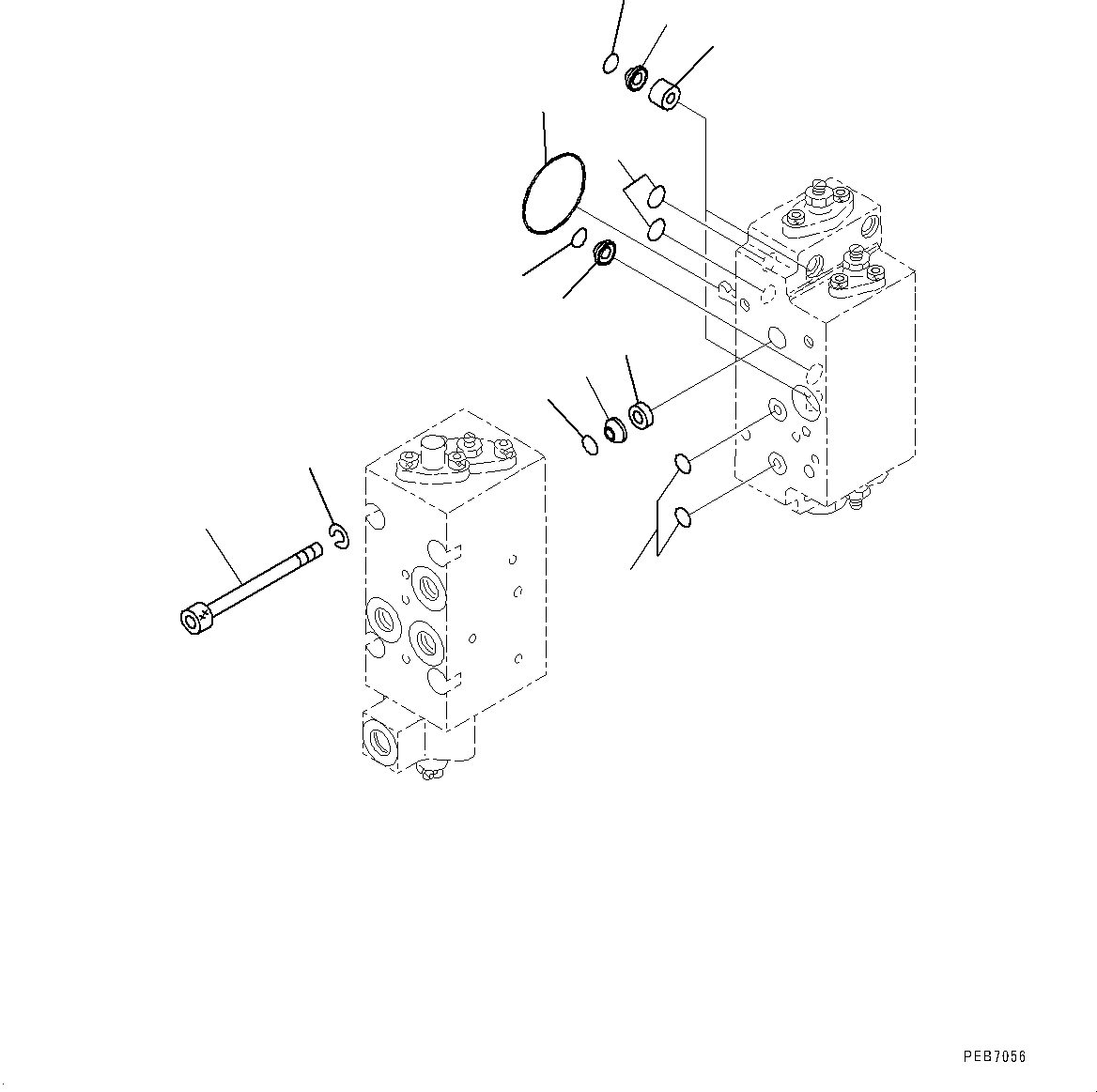 PEB7056