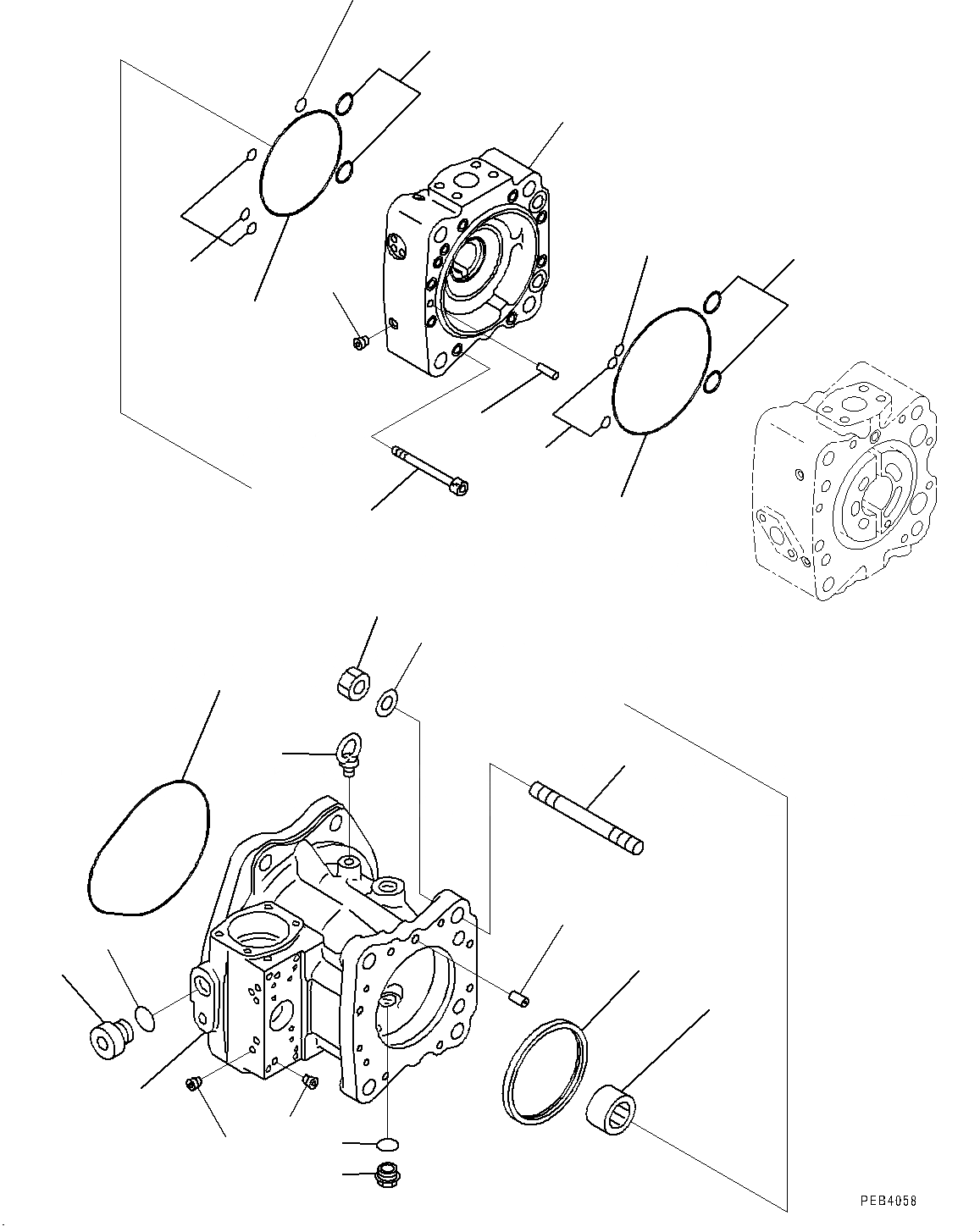 PEB4058