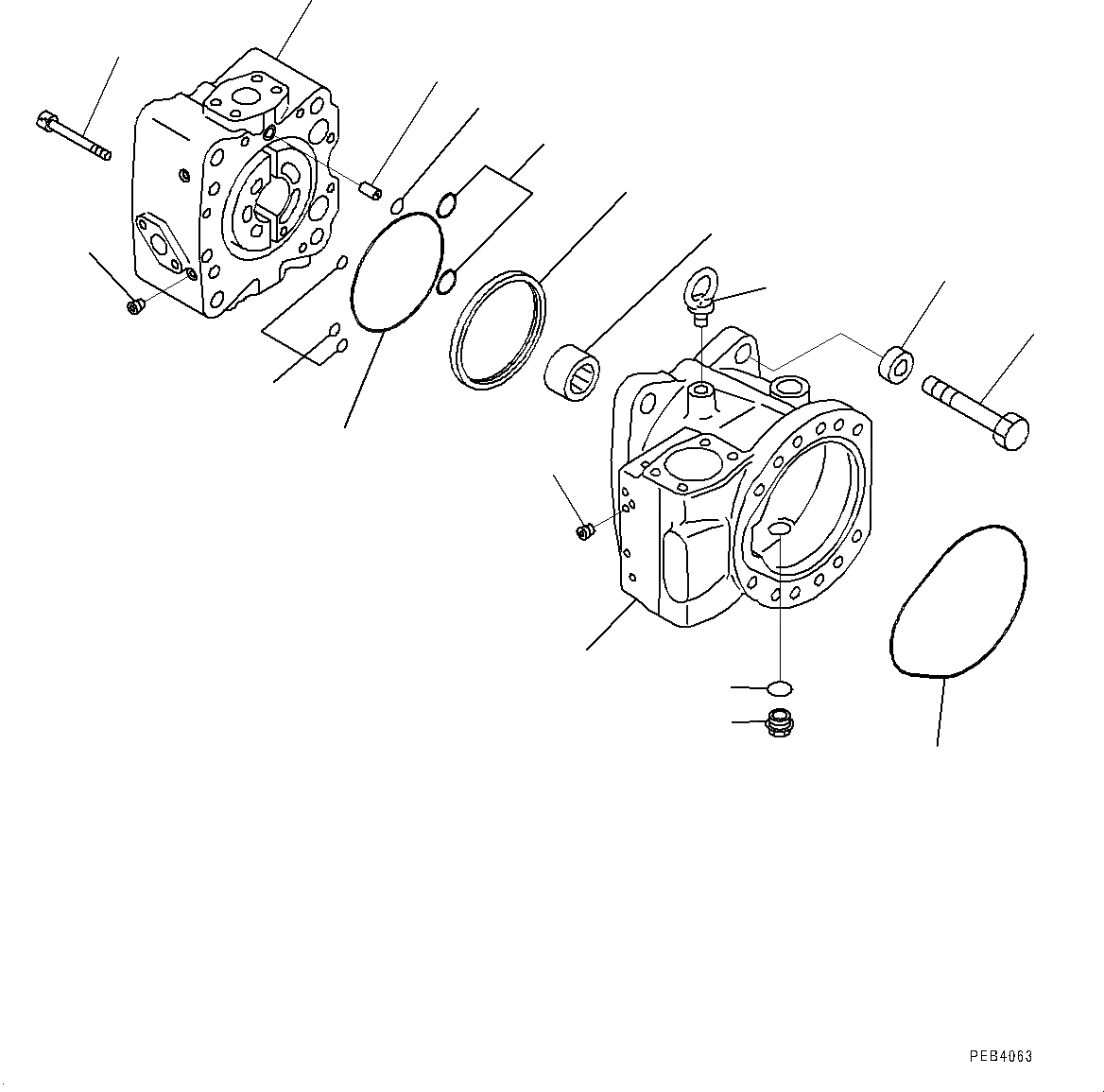 PEB4063