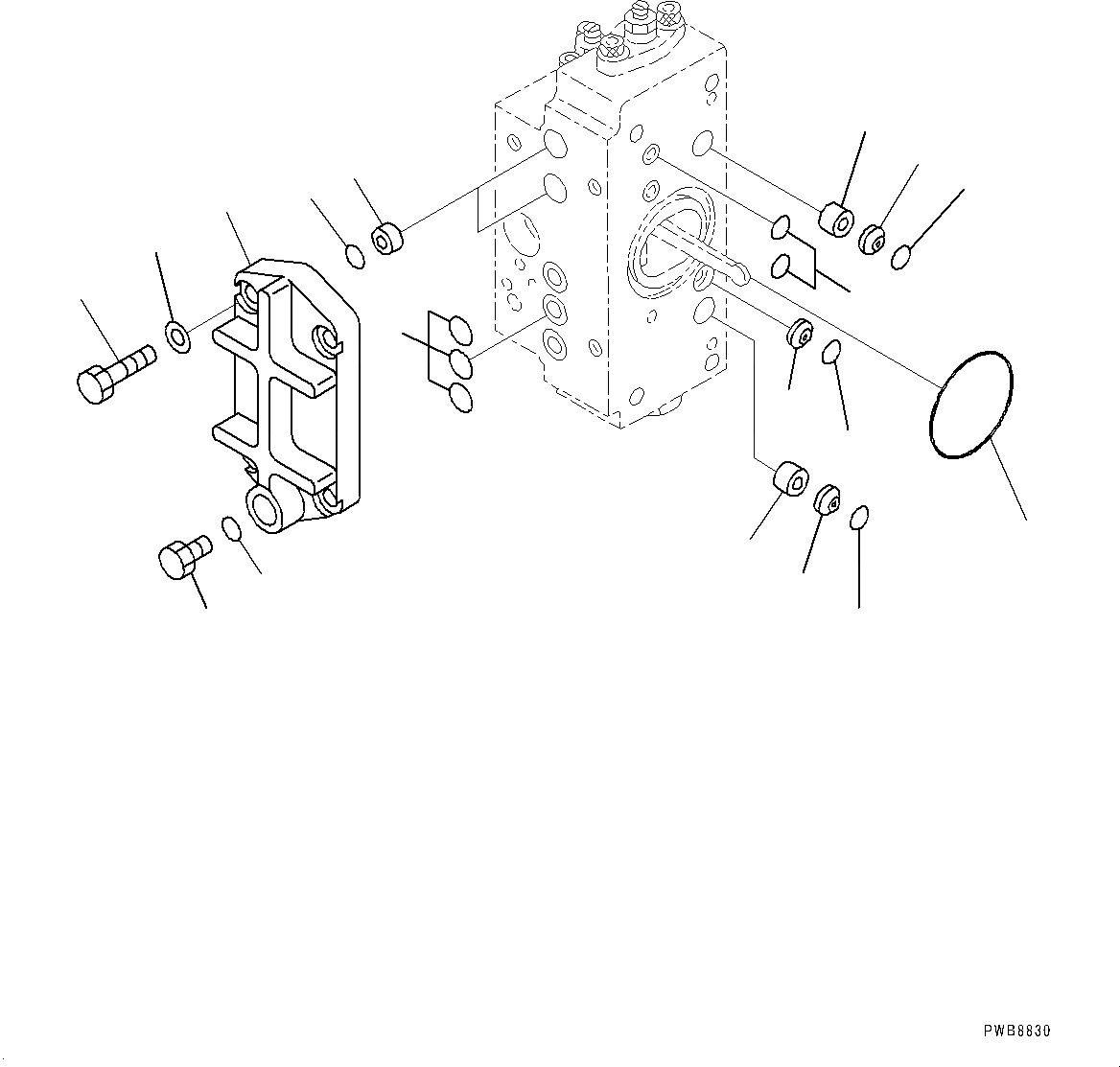 PWB8830