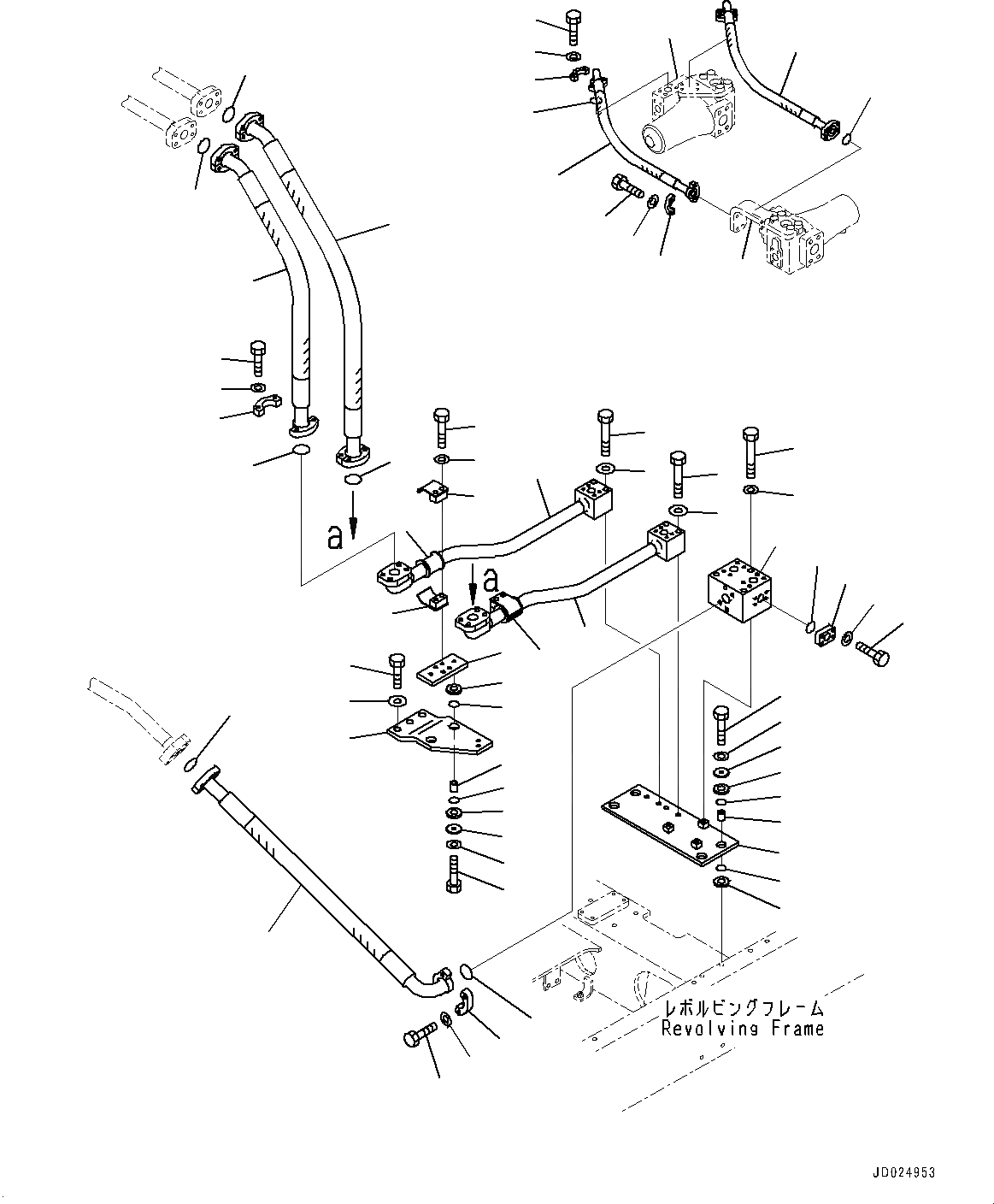 a

a

レボルビングフレーム
Revolving Frame

JD024953