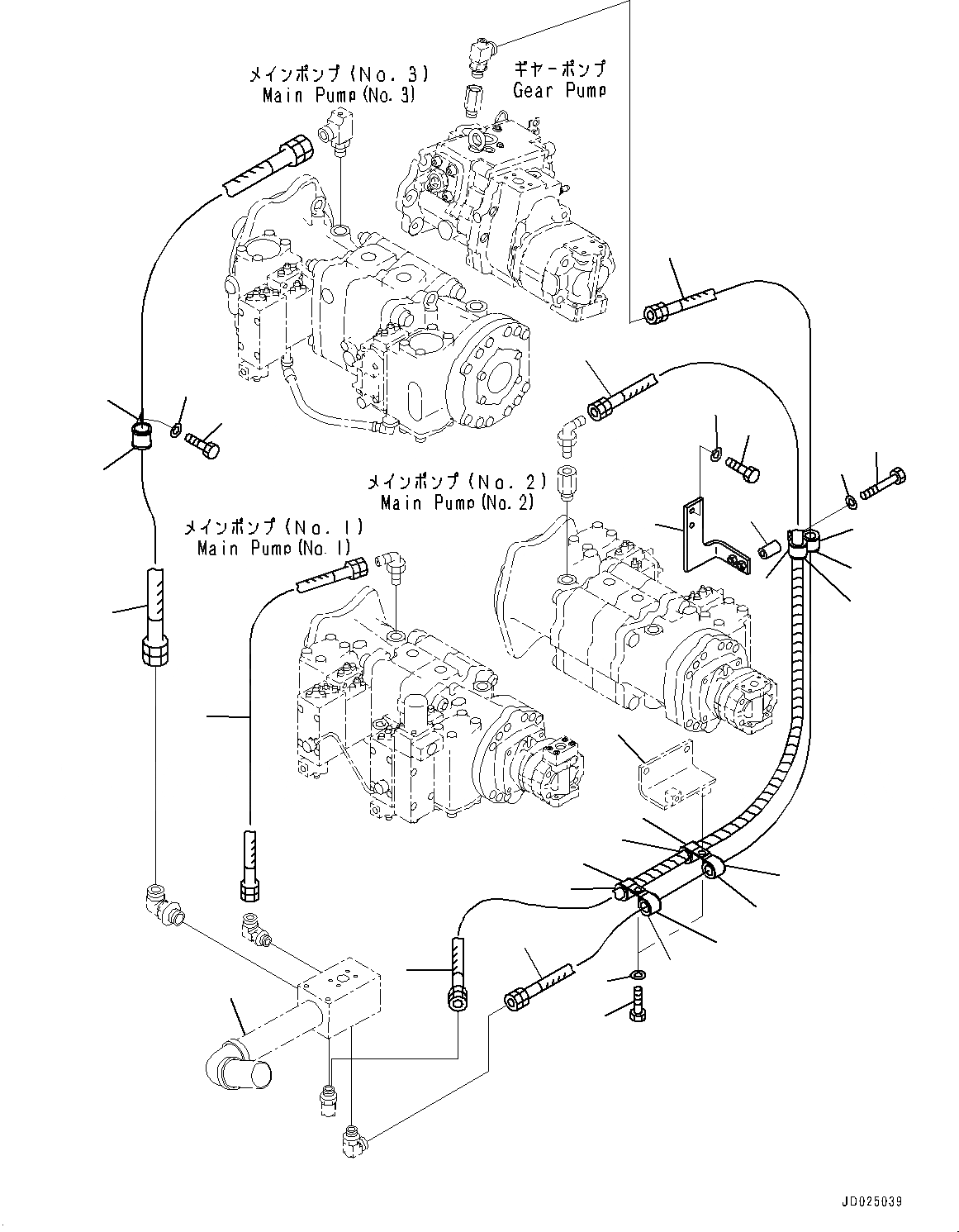 メインポンプ (No. 3)
Main Pump (No. 3)

ギヤーポンプ
Gear Pump

メインポンプ (No. 2)
Main Pump (No. 2)

メインポンプ (No. 1)
Main Pump (No. 1)

JD025039