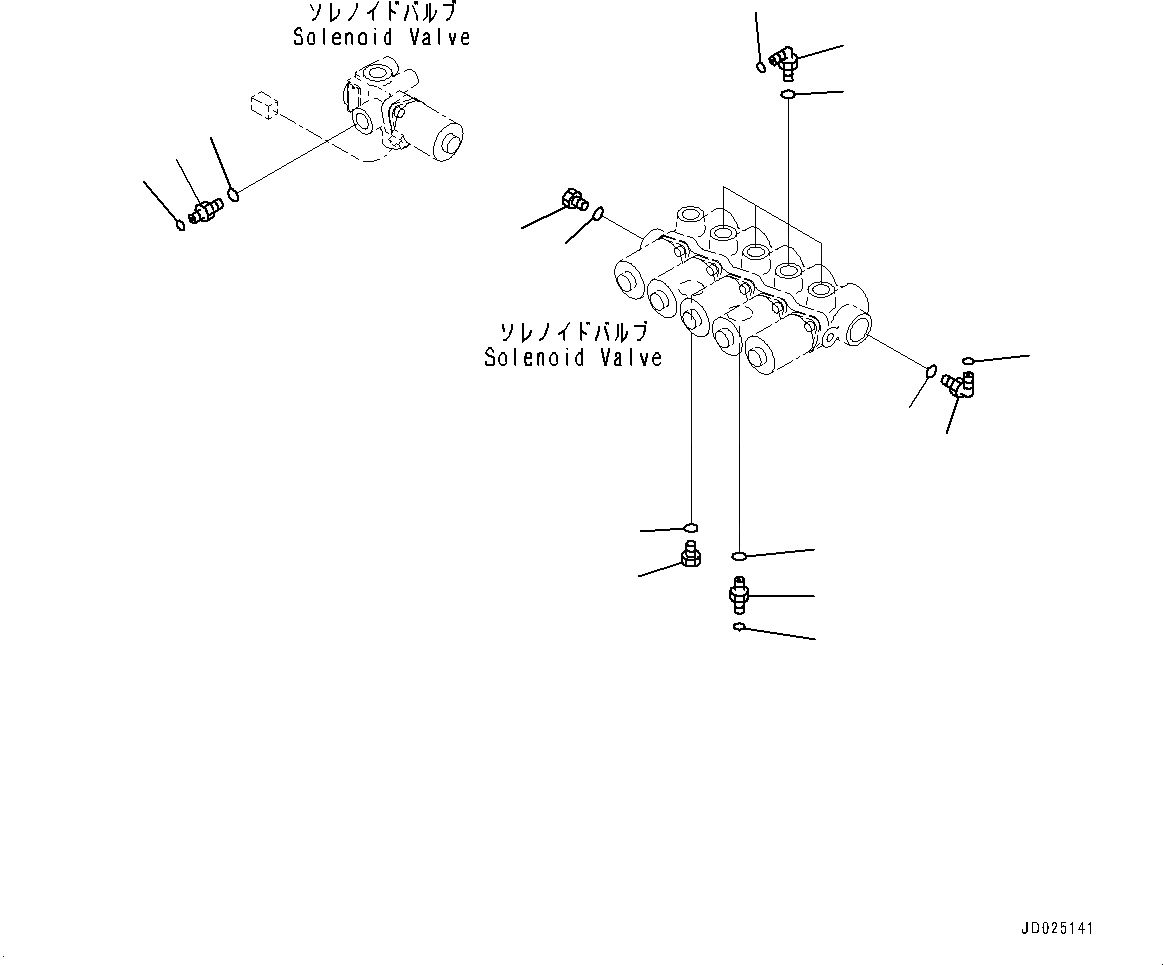 ソレノイドバルブ
Solenoid Valve

ソレノイドバルブ
Solenoid Valve

JD025141