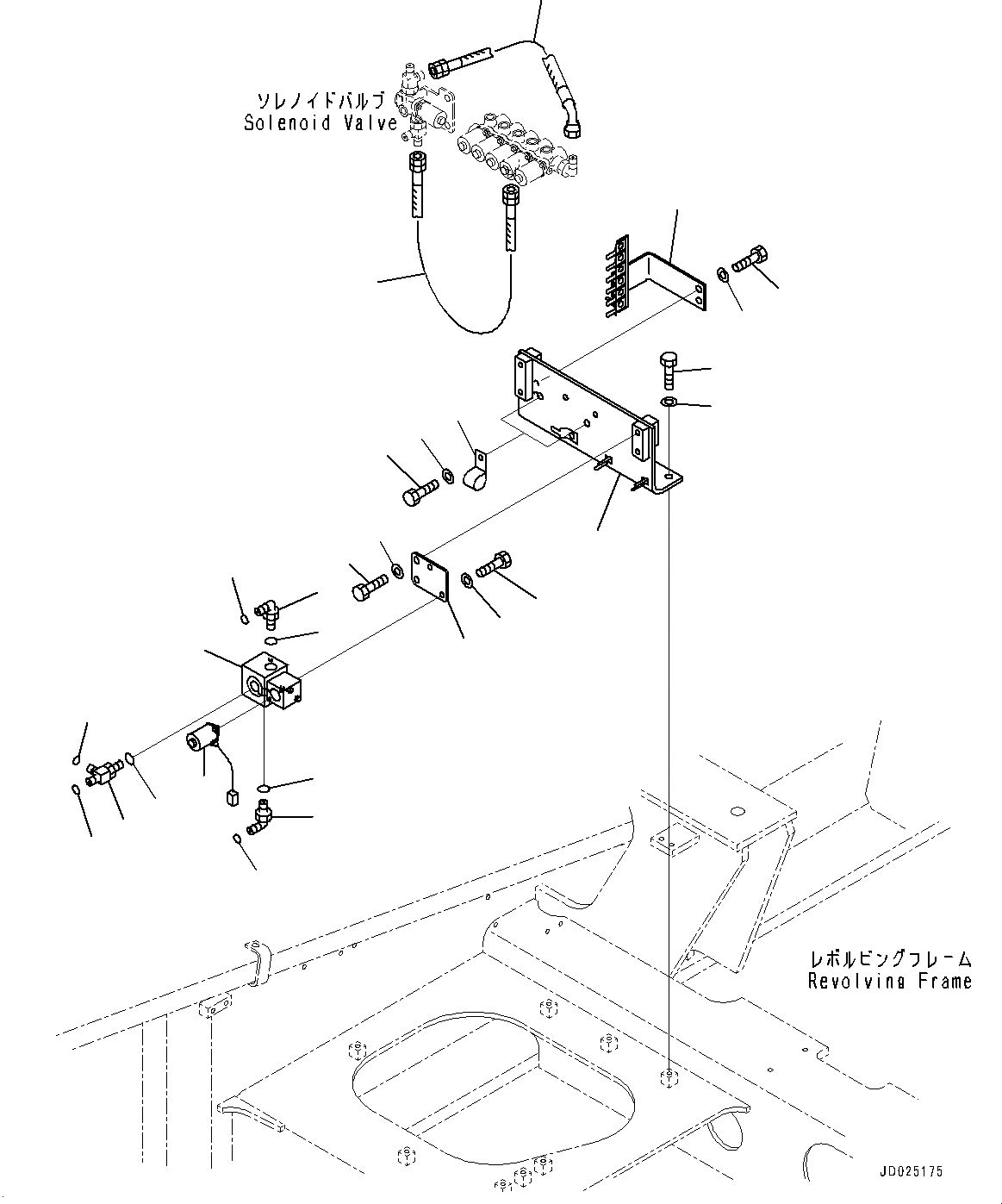 ソレノイドバルブ
Solenoid Valve

レボルビングフレーム
Revolving Frame

JD025175