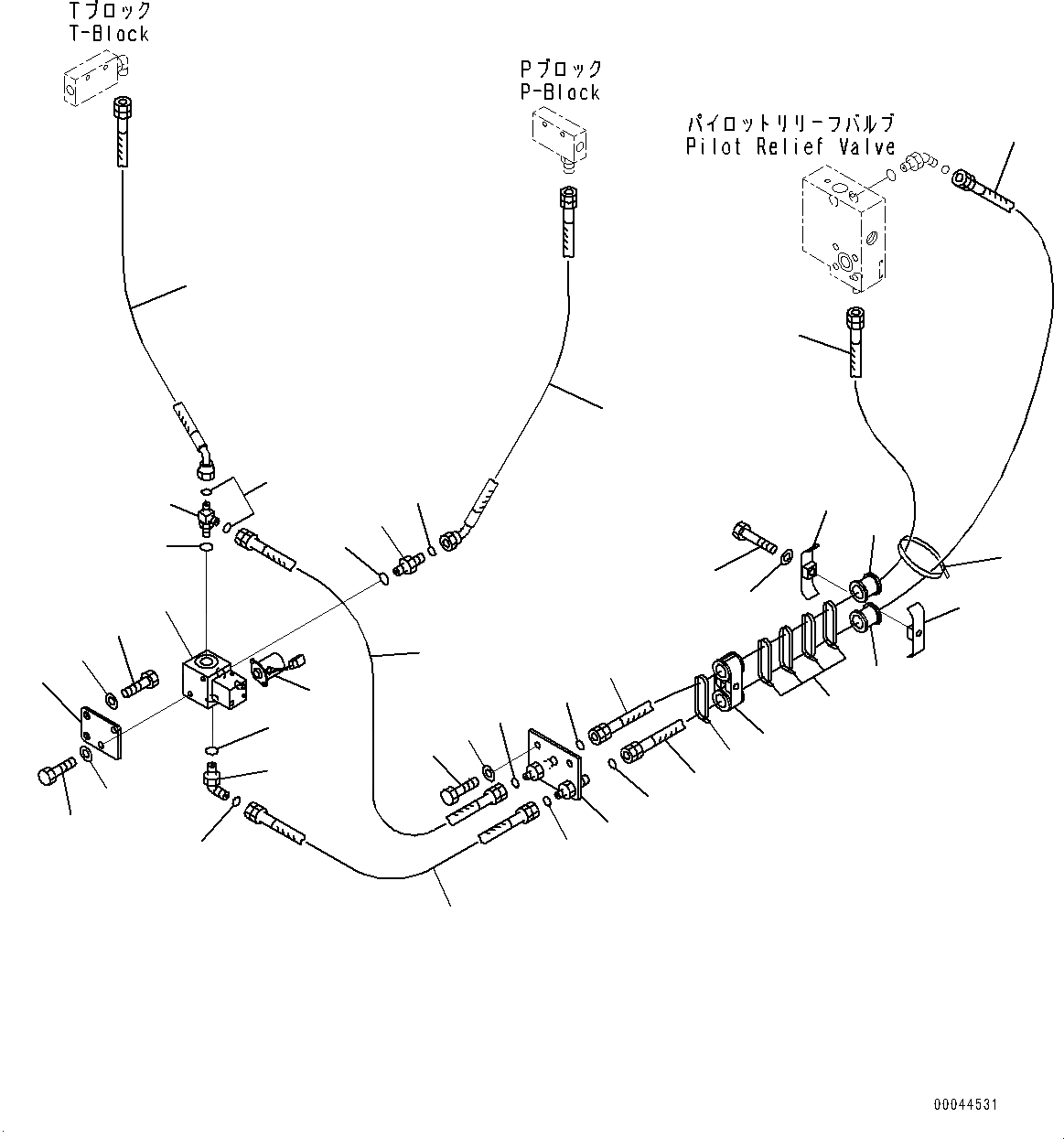 Tブロック
T-Block

Pブロック
P-Block

パイロットリリーフバルブ
Pilot Relief Valve

00044531