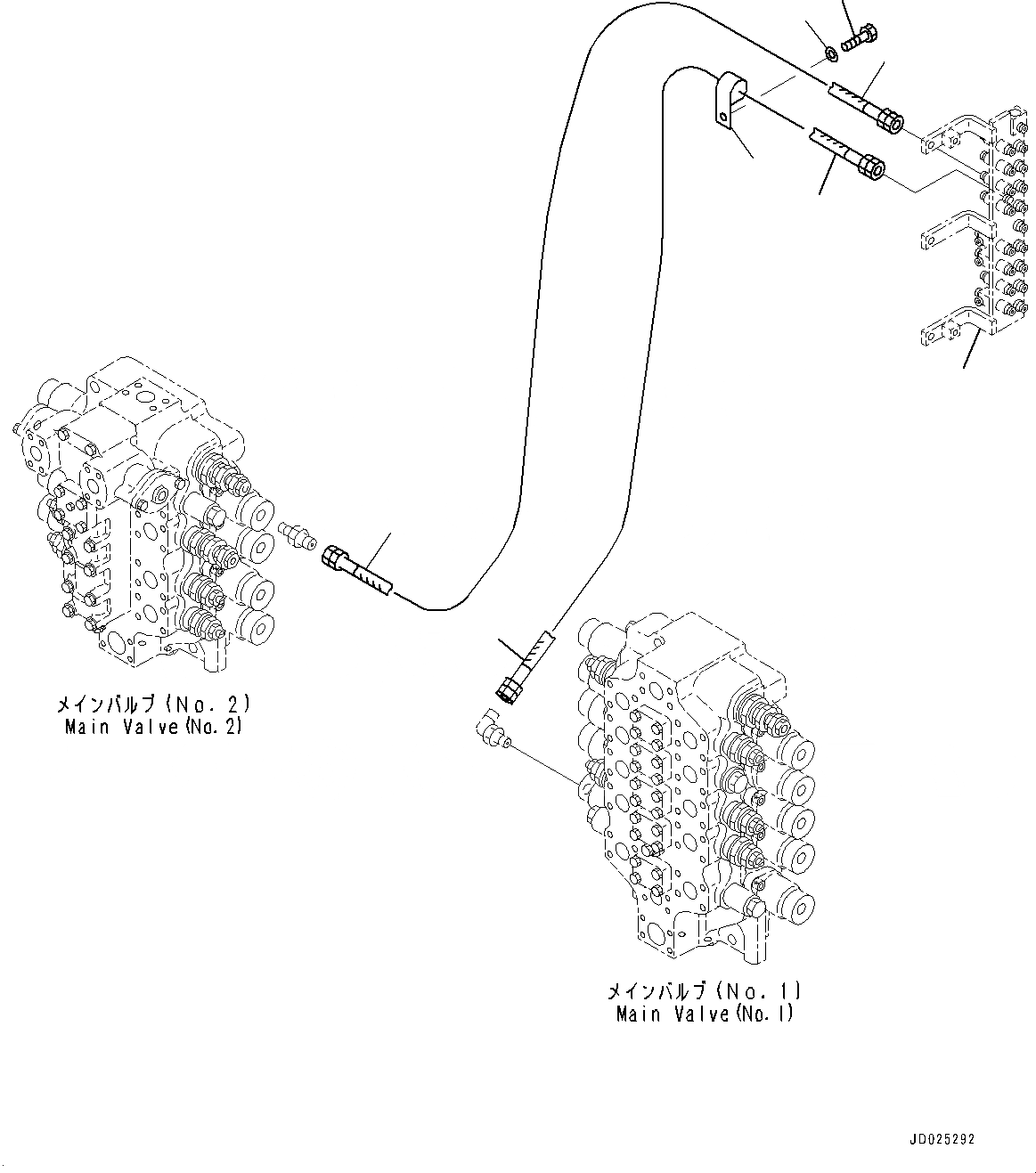 メインバルブ(No. 2)
Main Valve(No. 2)

メインバルブ(No. 1)
Main Valve(No. 1)

JD025292