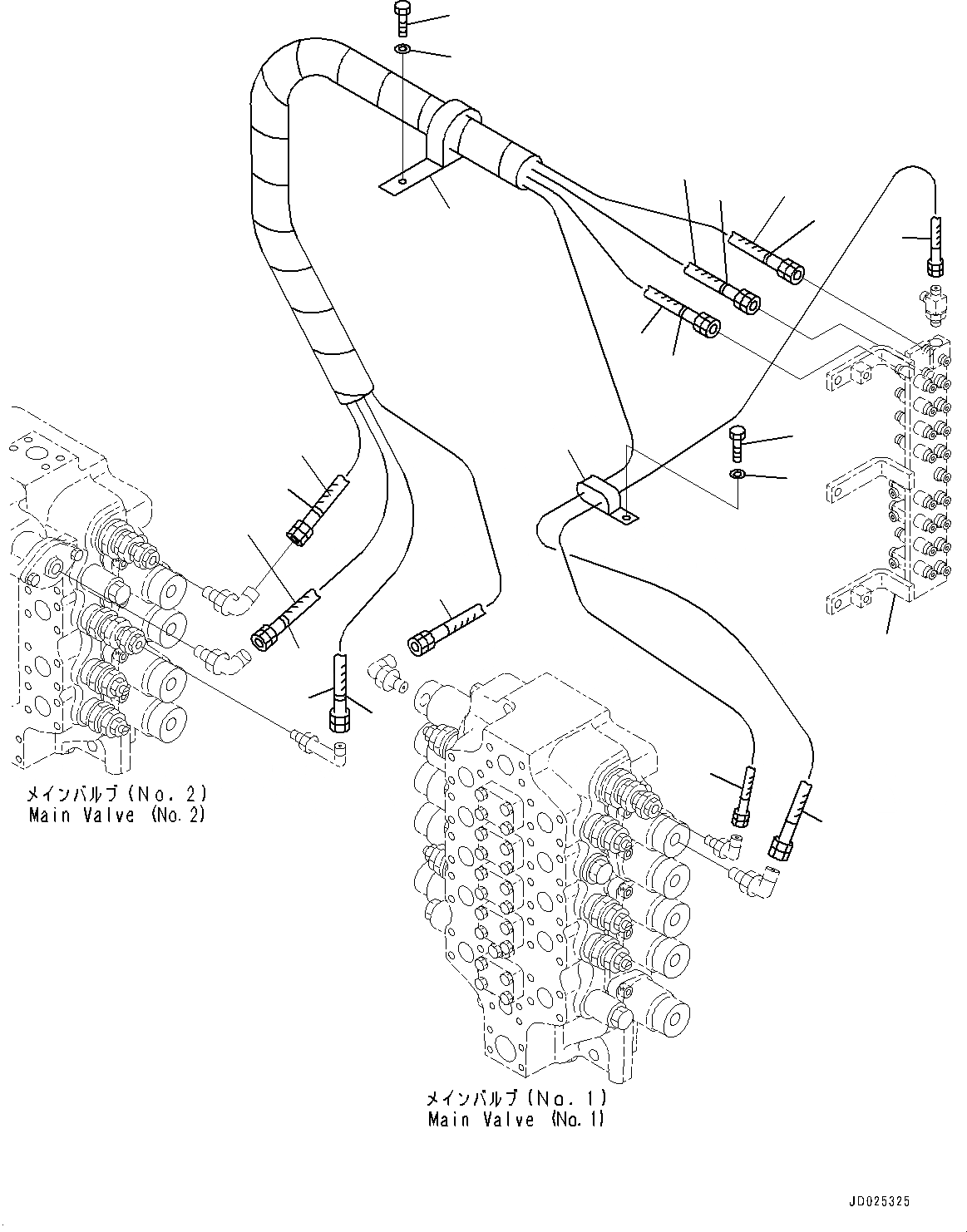 メインバルブ(No. 2)
Main Valve (No. 2)

メインバルブ(No. 1)
Main Valve (No. 1)

JD025325