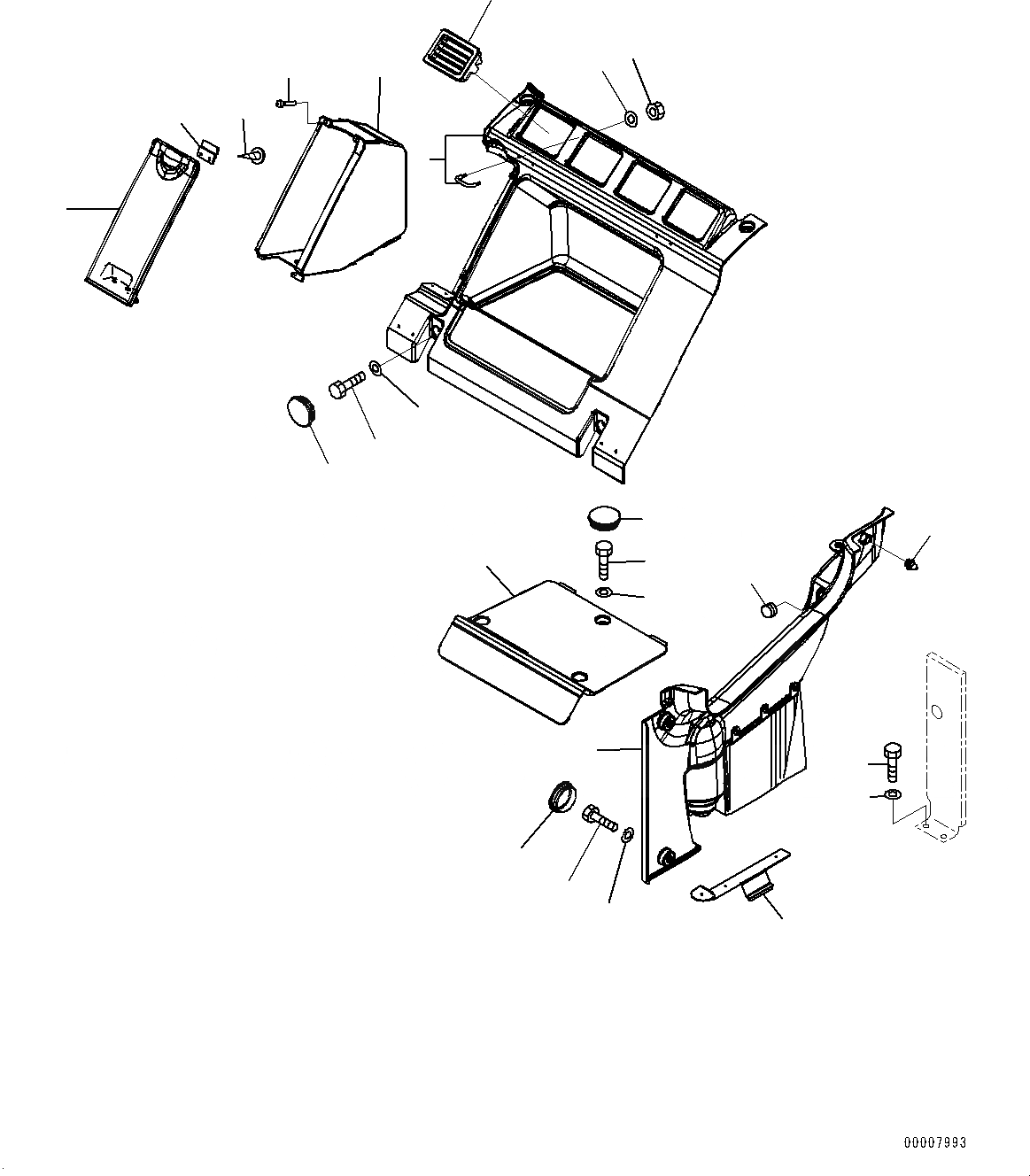 00007993