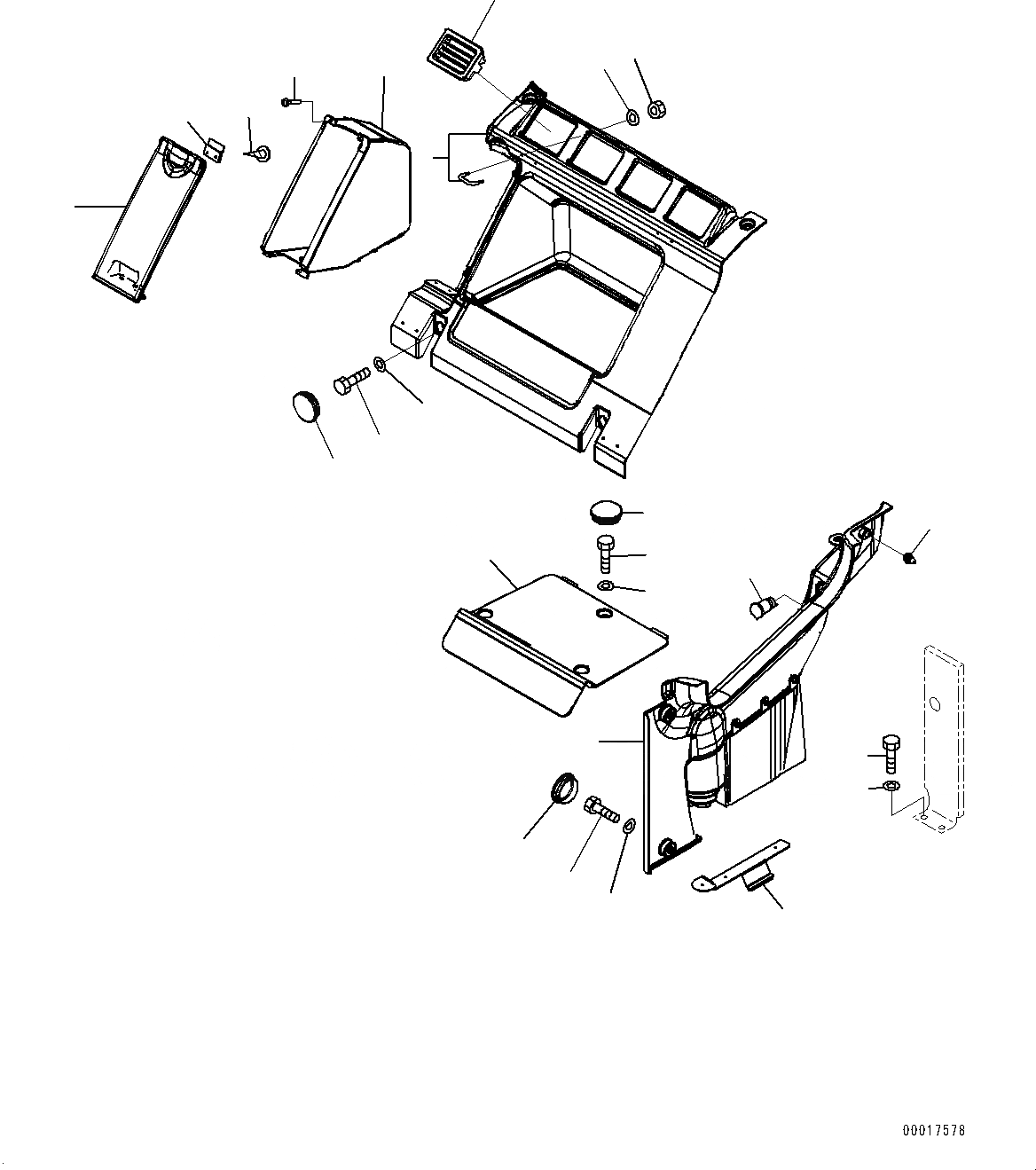 00017578