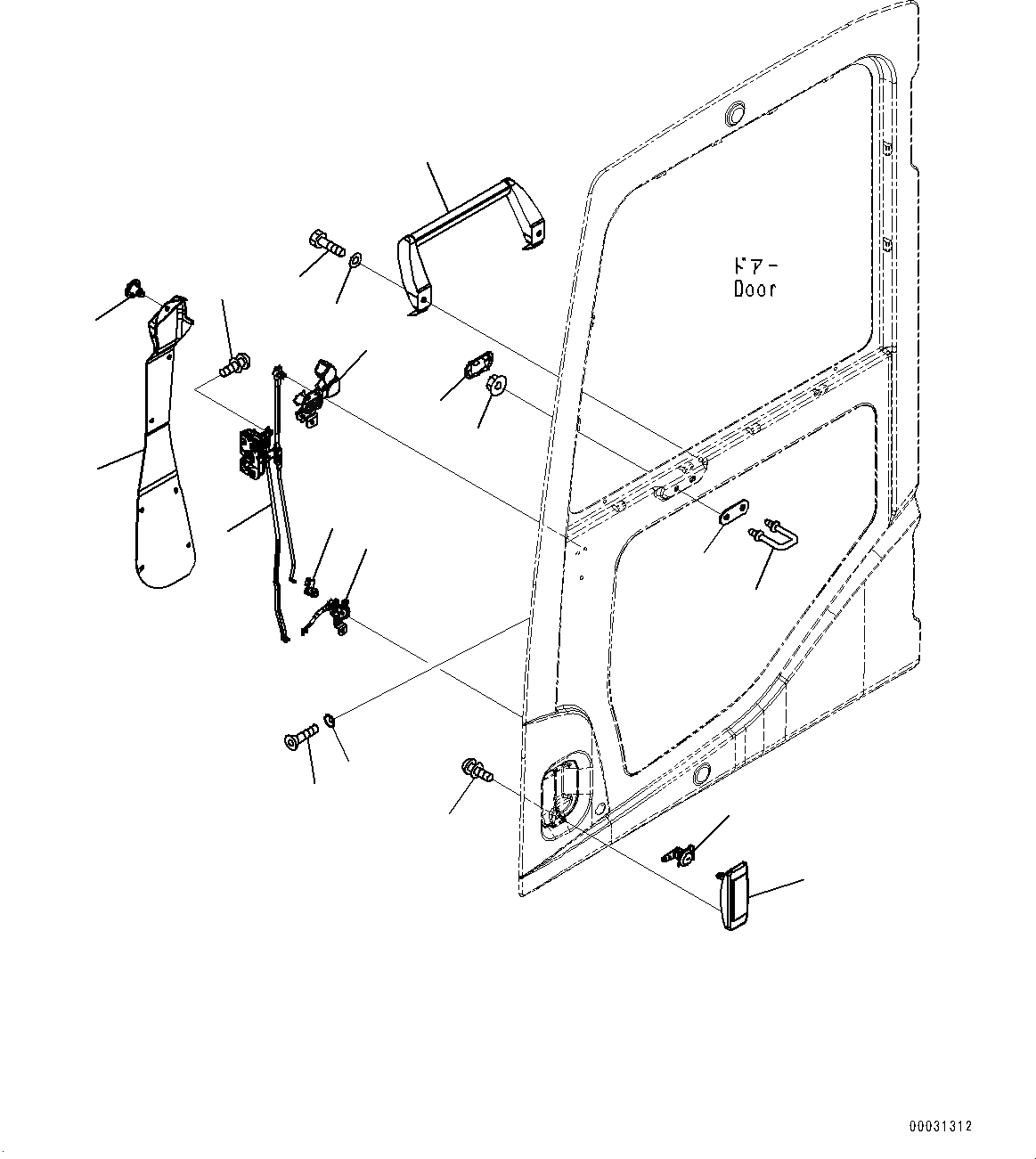 ドアー
Door

00031312