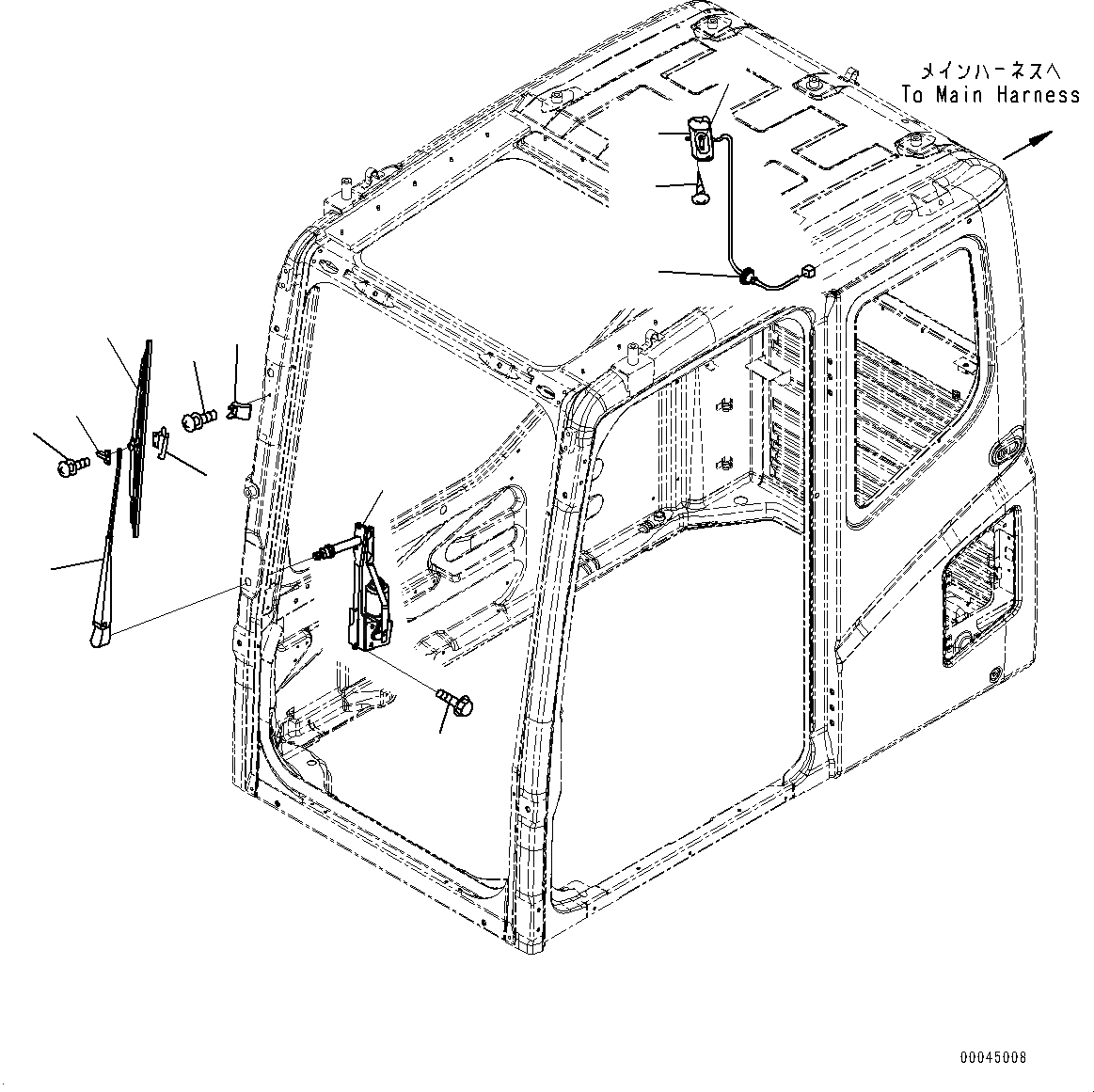 メインハーネスへ
To Main Harness

00045008