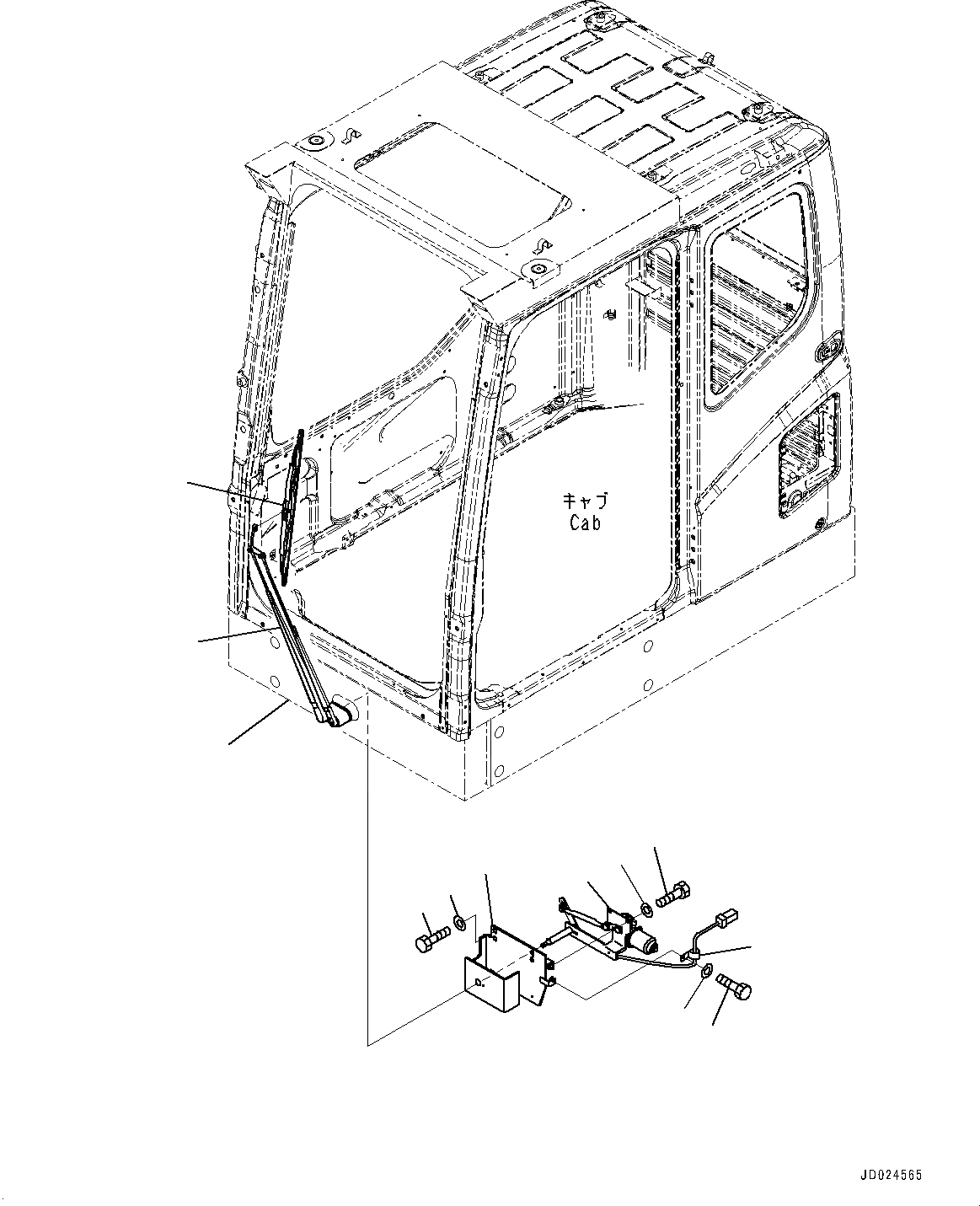 キャブ
Cab

JD024565