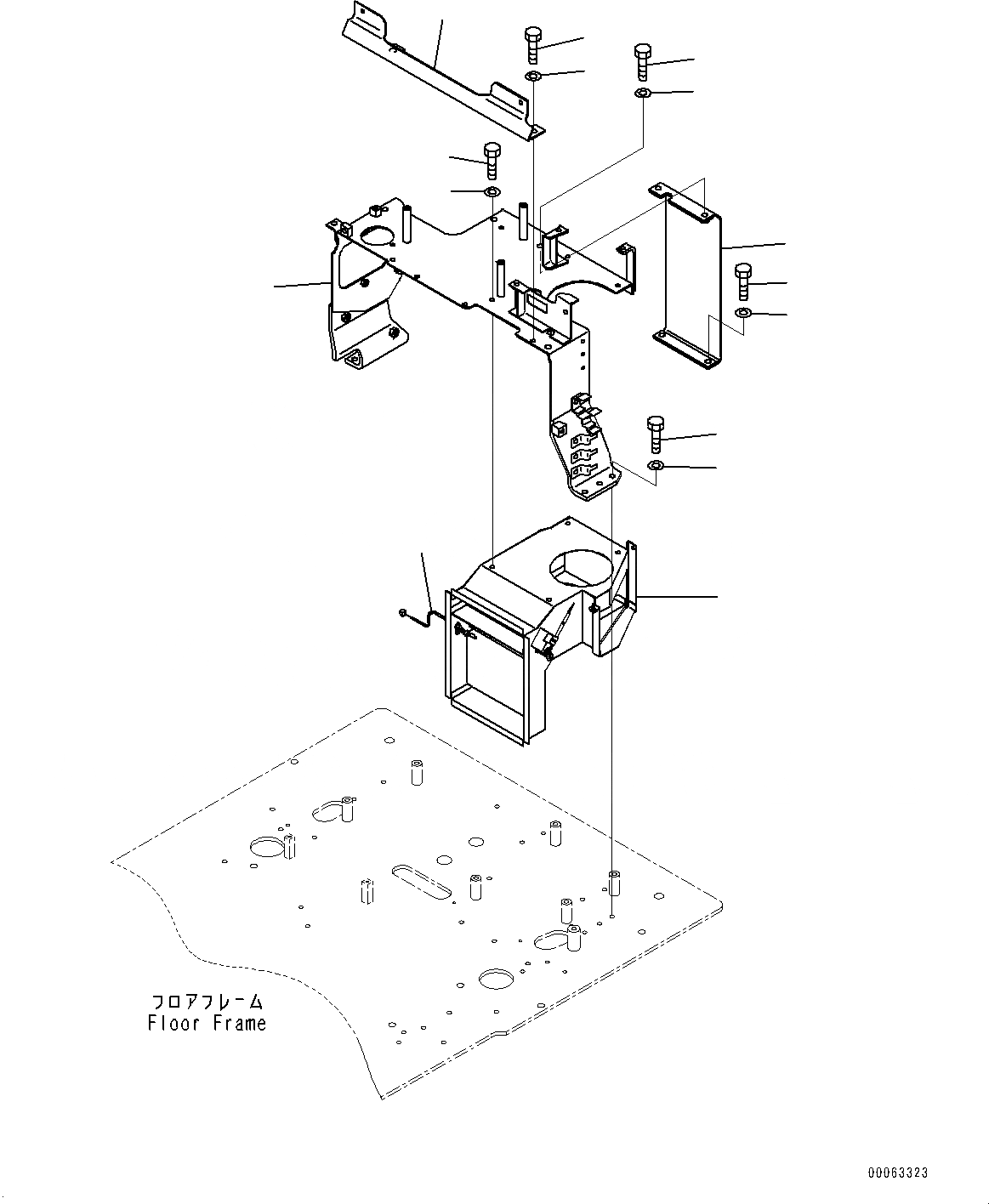 フロアフレーム
Floor Frame

00063323