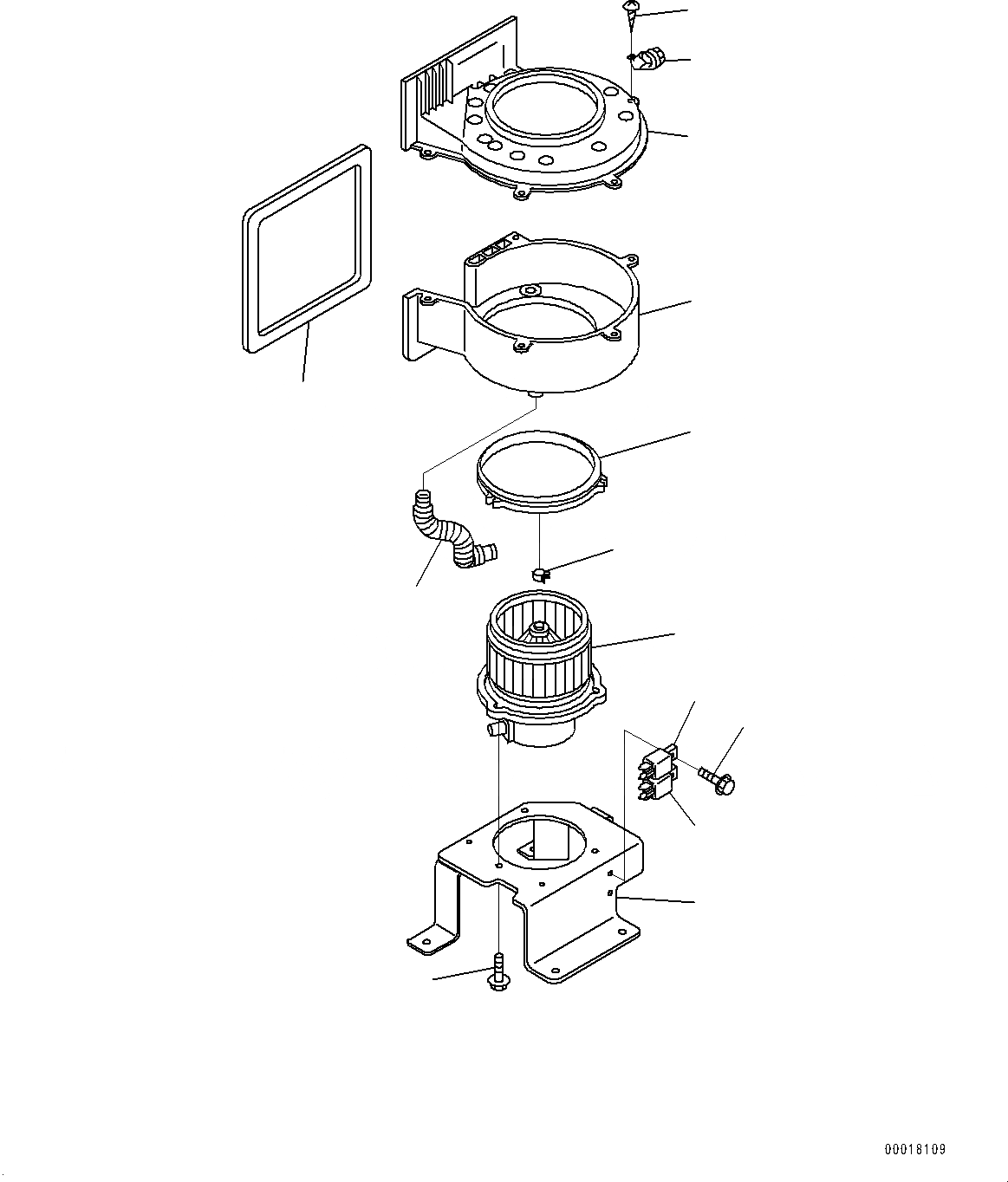 00018109