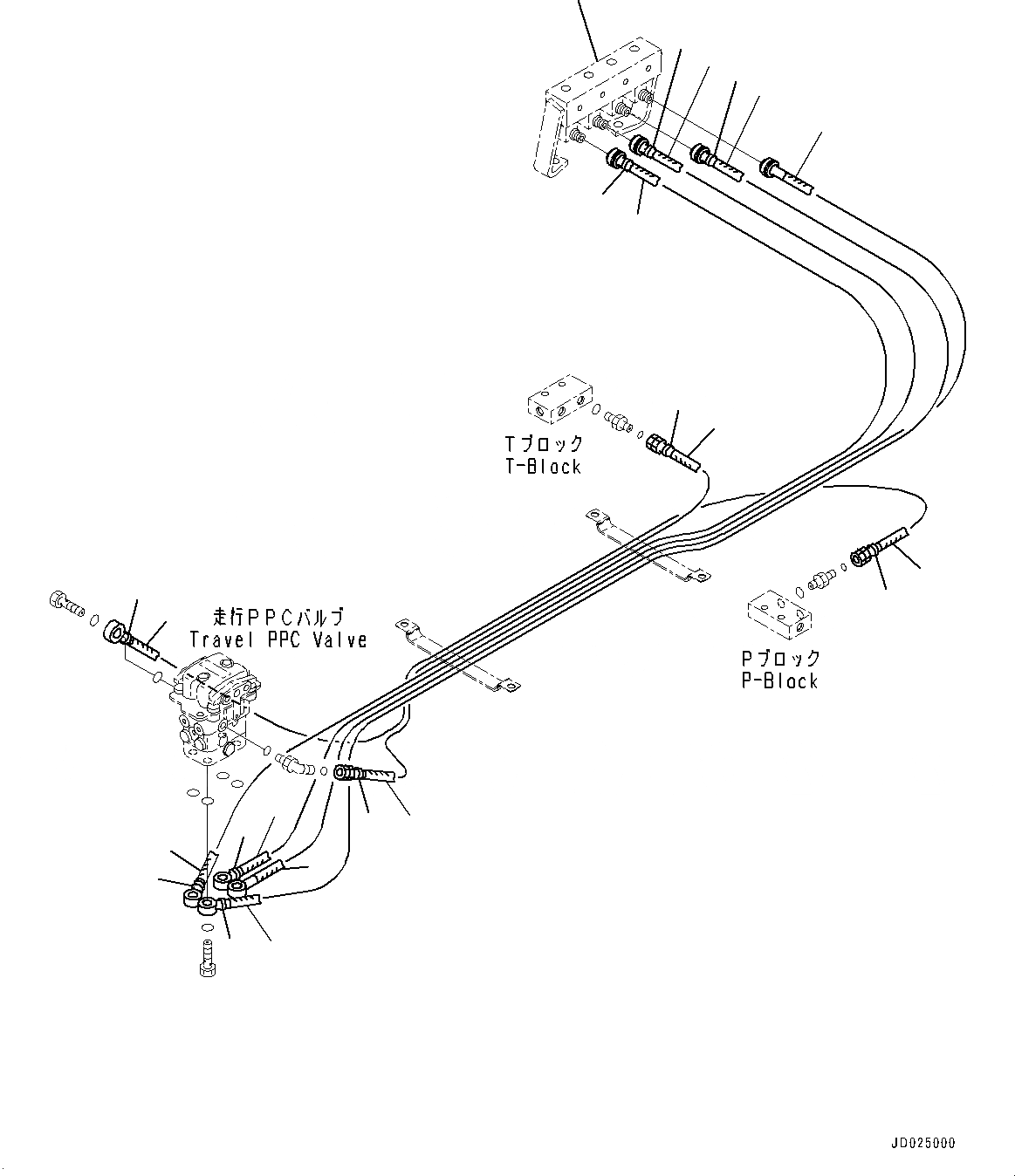 Tブロック
T-Block

走行PPCバルブ
Travel PPC Valve

Pブロック
P-Block

JD025000