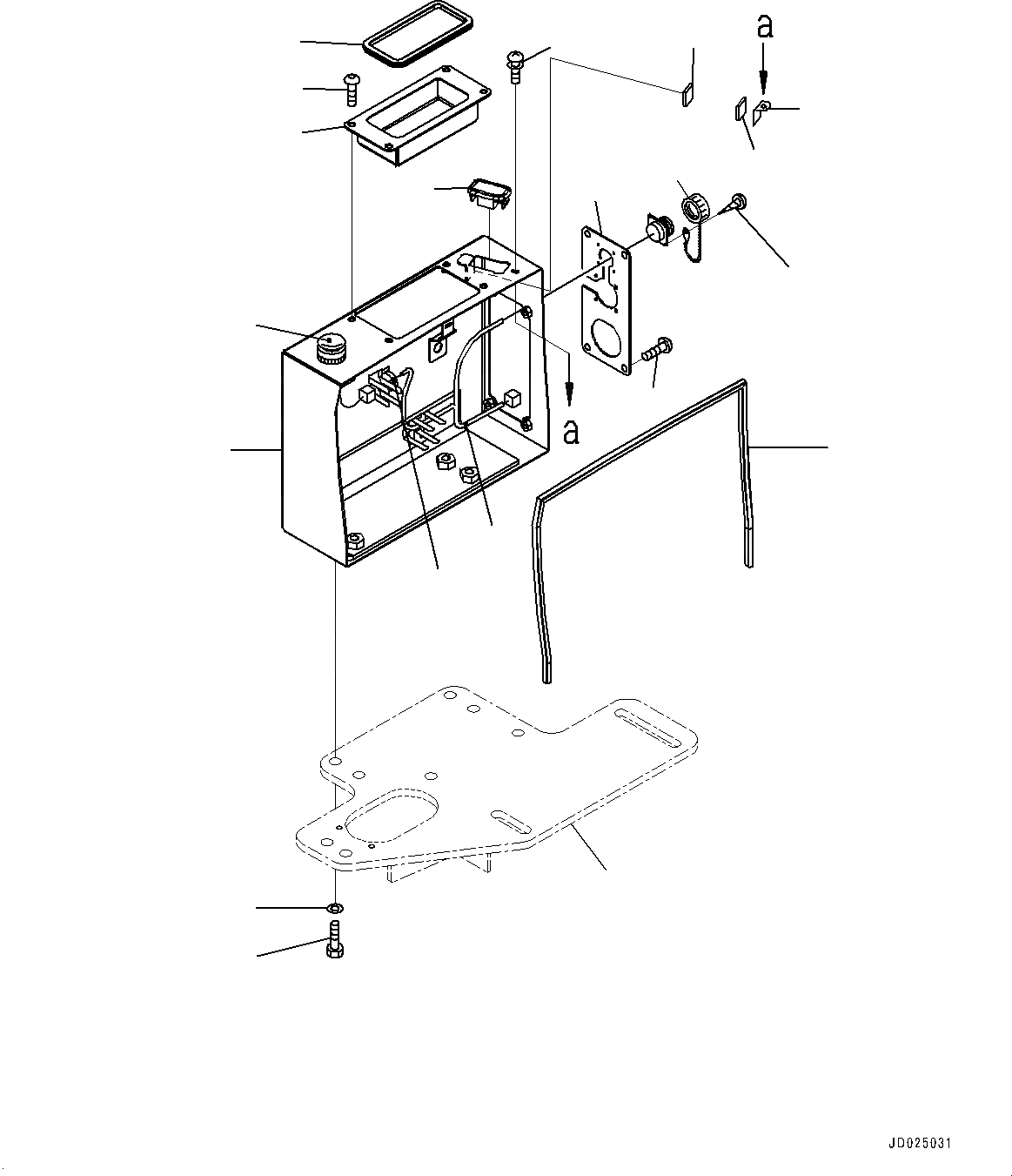 a

a

JD025031