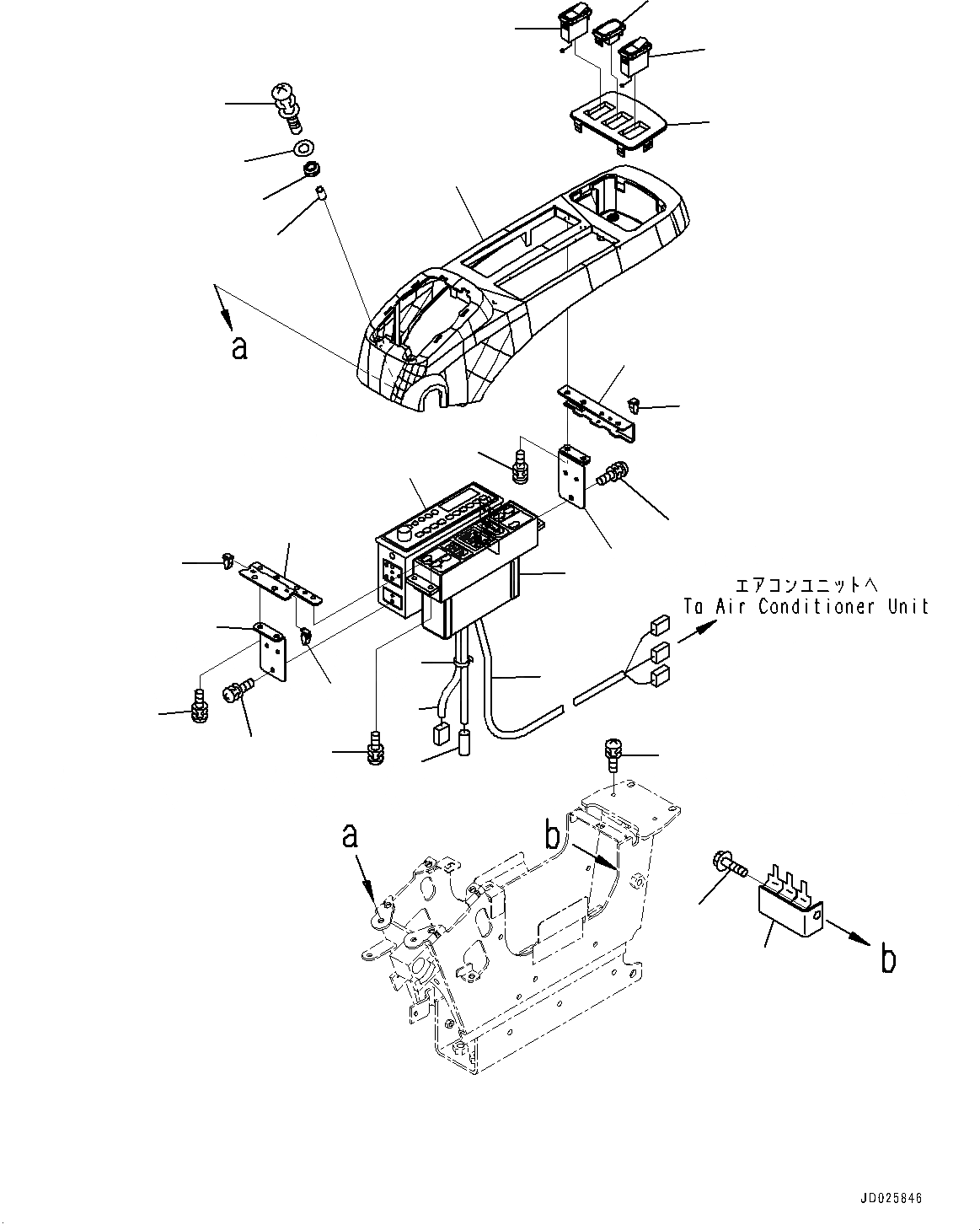 a

エアコンユニットへ
To Air Conditioner Unit

a

b

b

JD025846