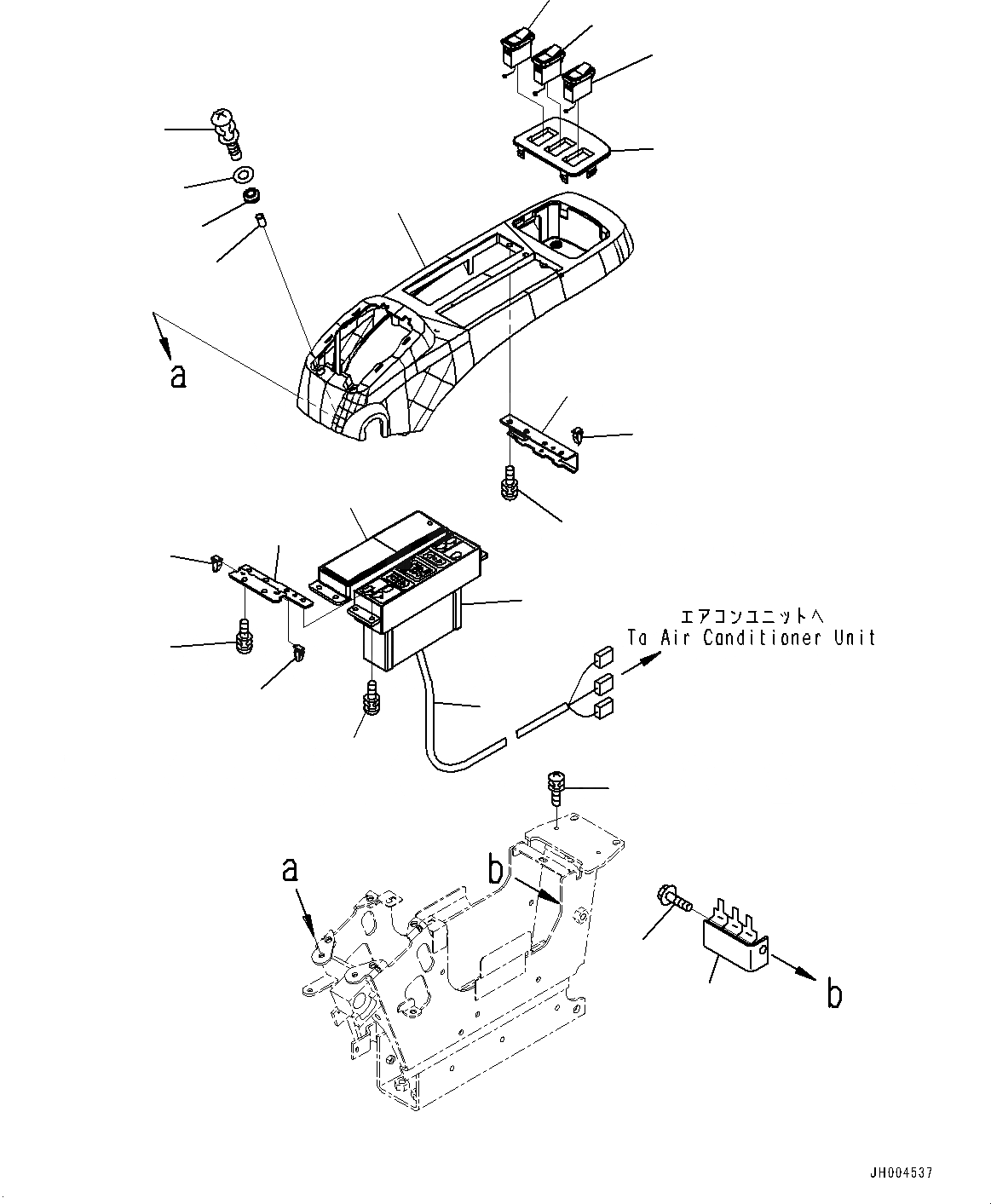 a

エアコンユニットへ
To Air Conditioner Unit

a

b

b

JH004537