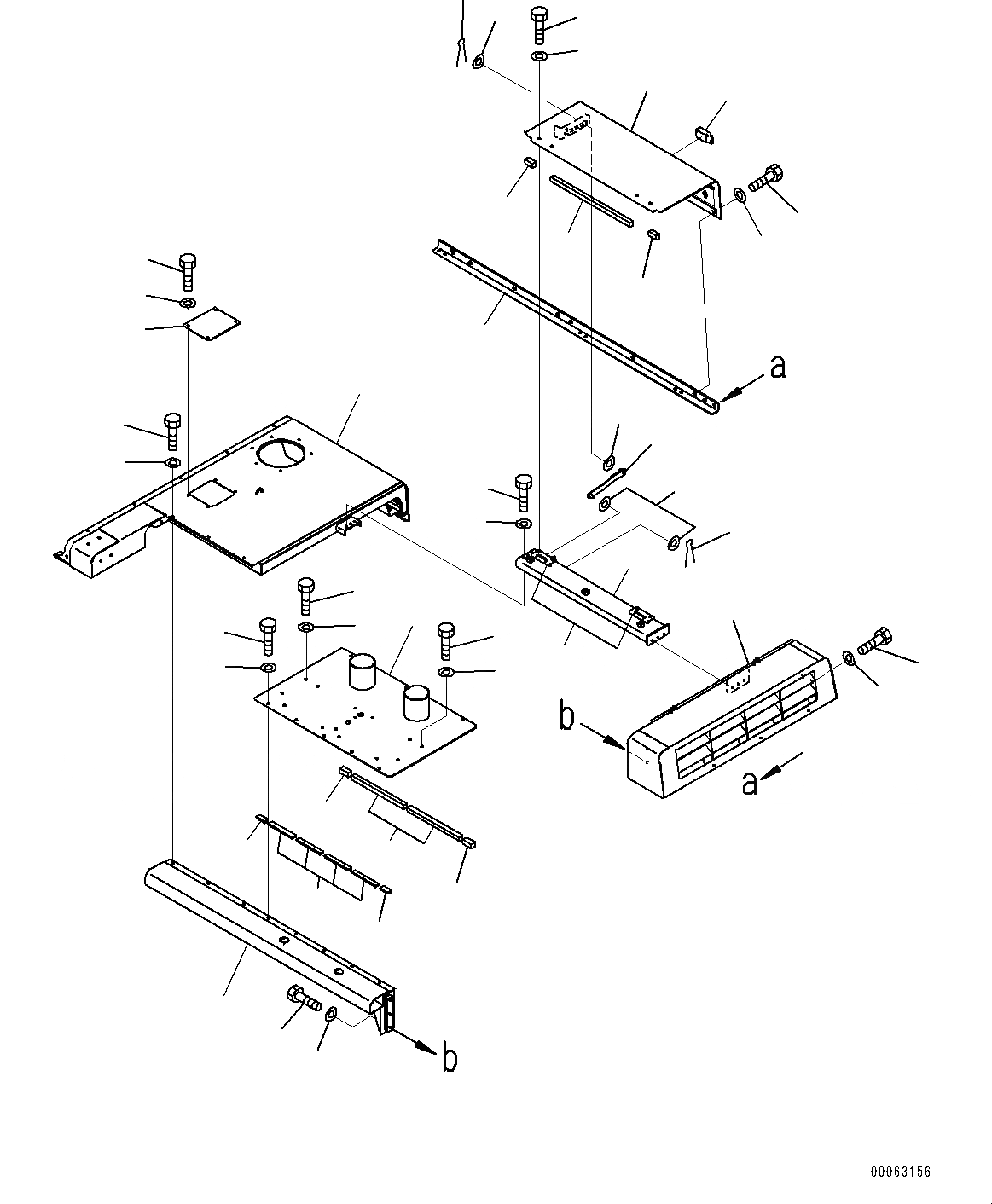 a

b

a

b

00063156