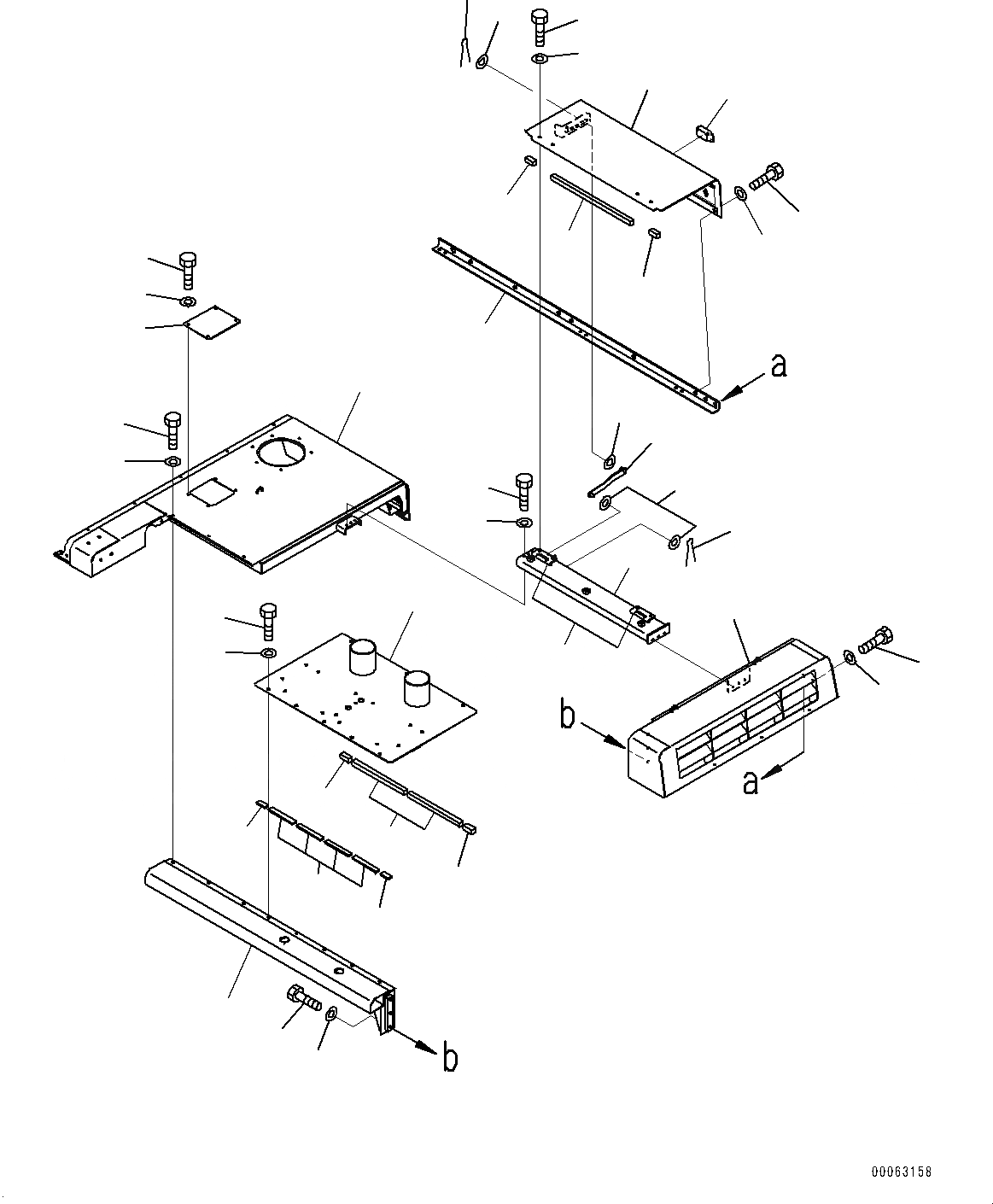 a

b

a

b

00063158