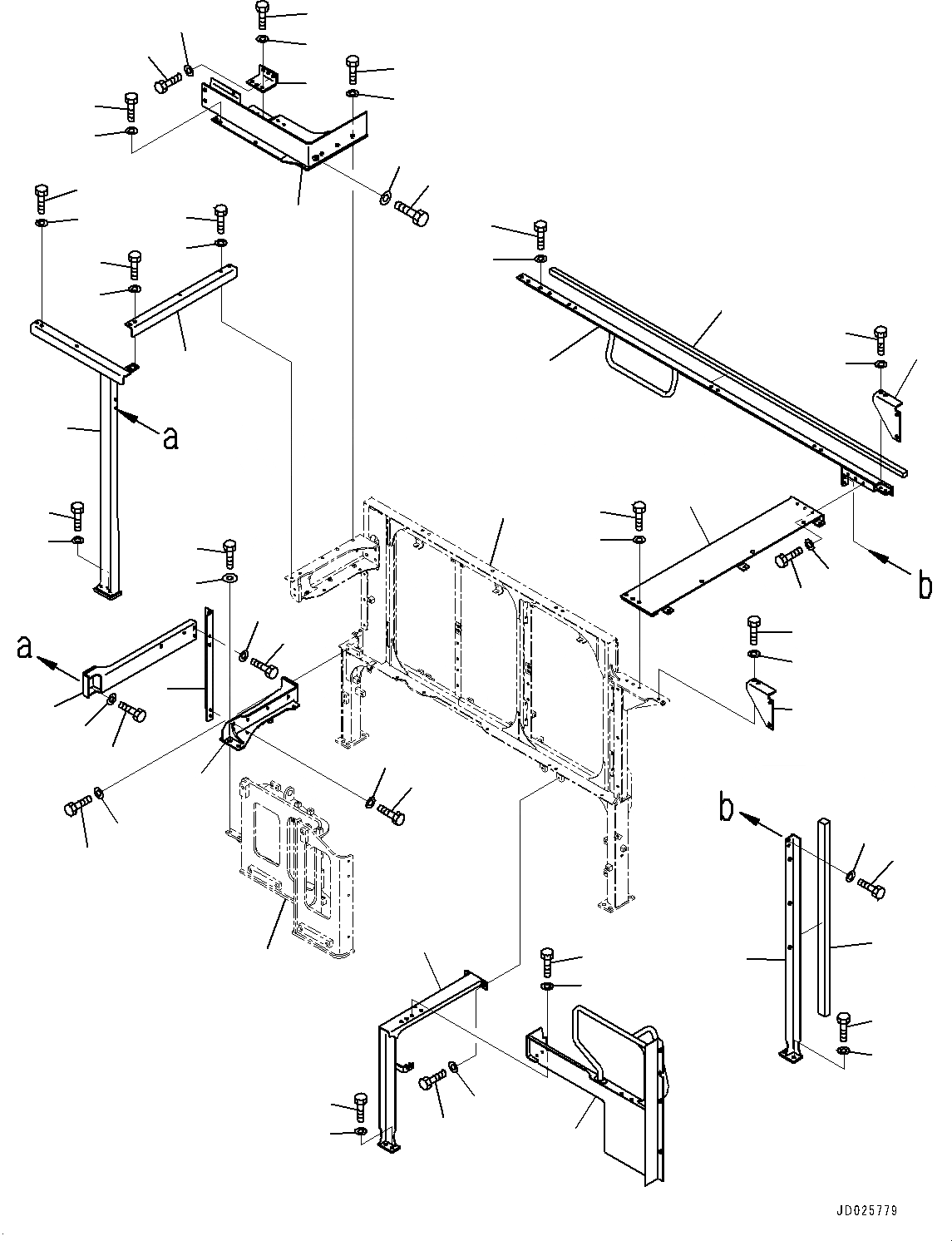 a
b
a
b
JD025779