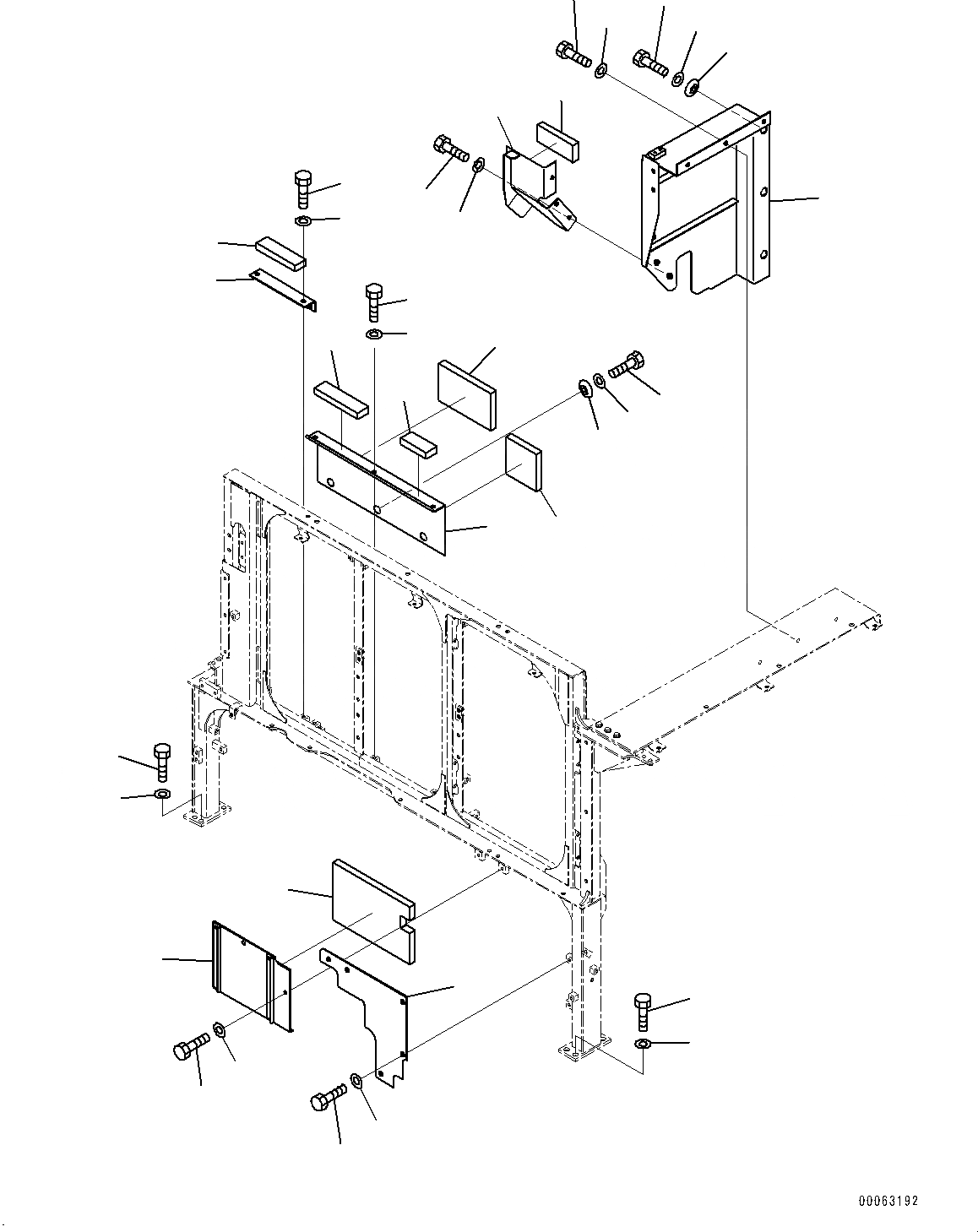 00063192