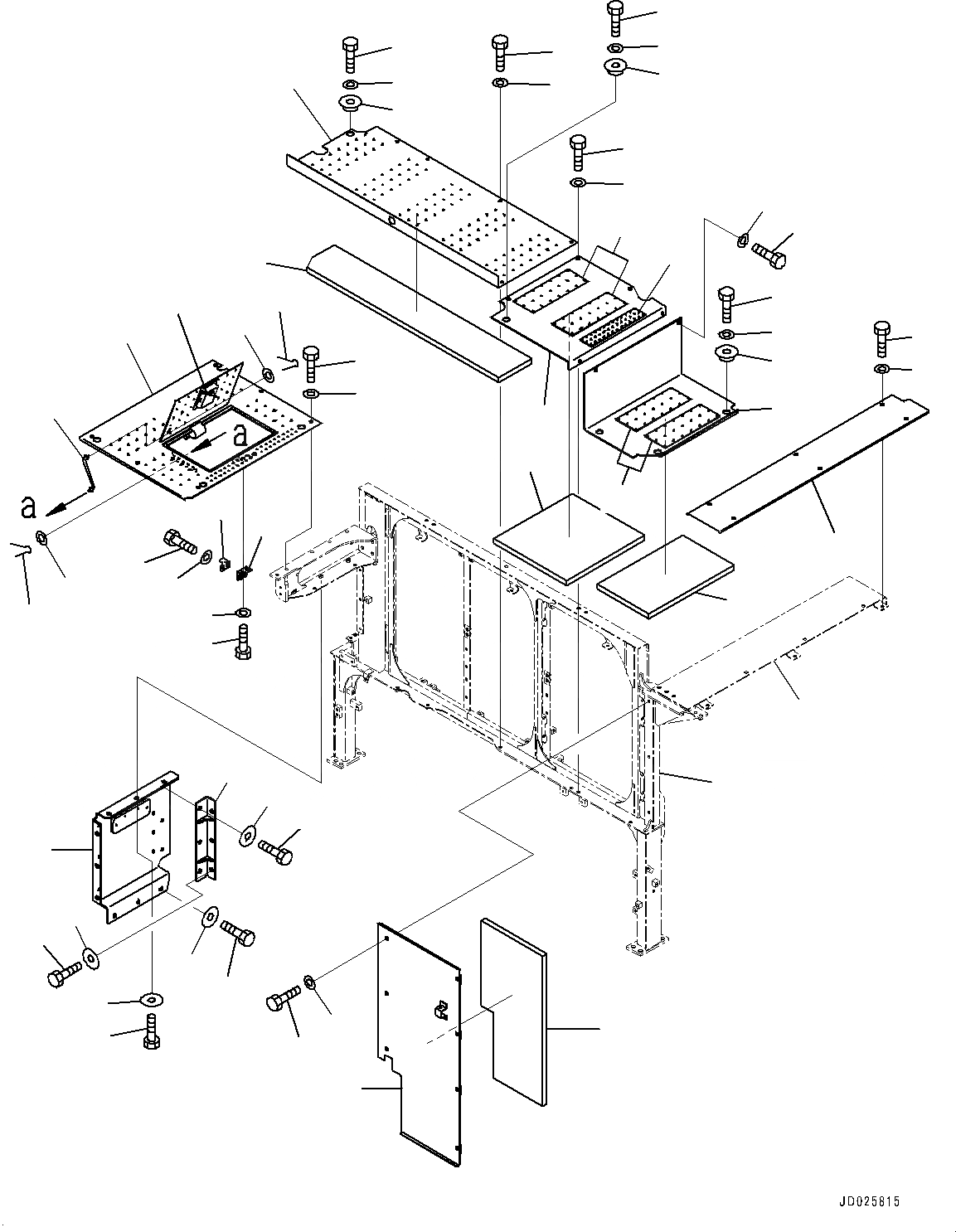 a

a

JD025815