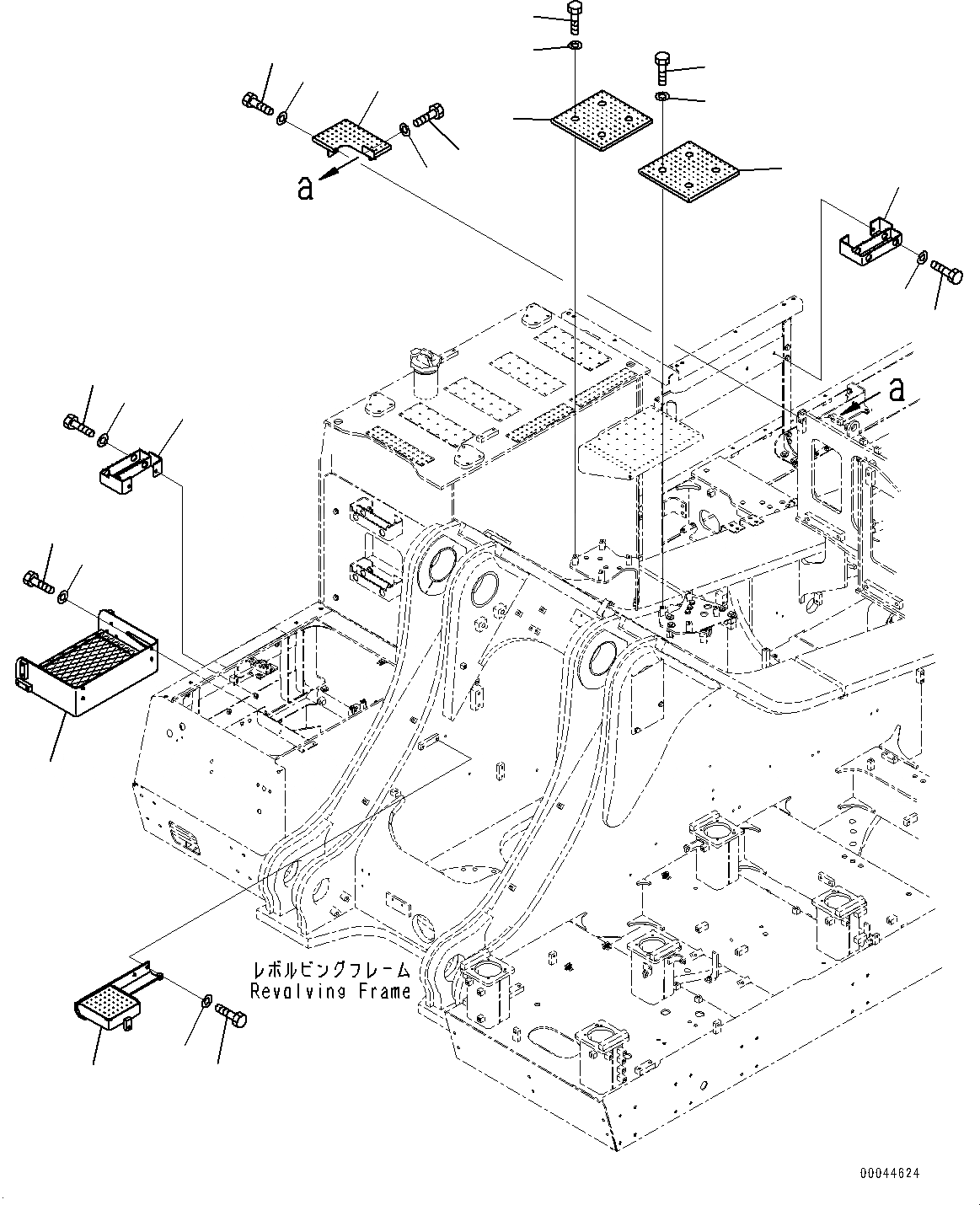 a

a

レボルビングフレーム
Revolving Frame

00044624