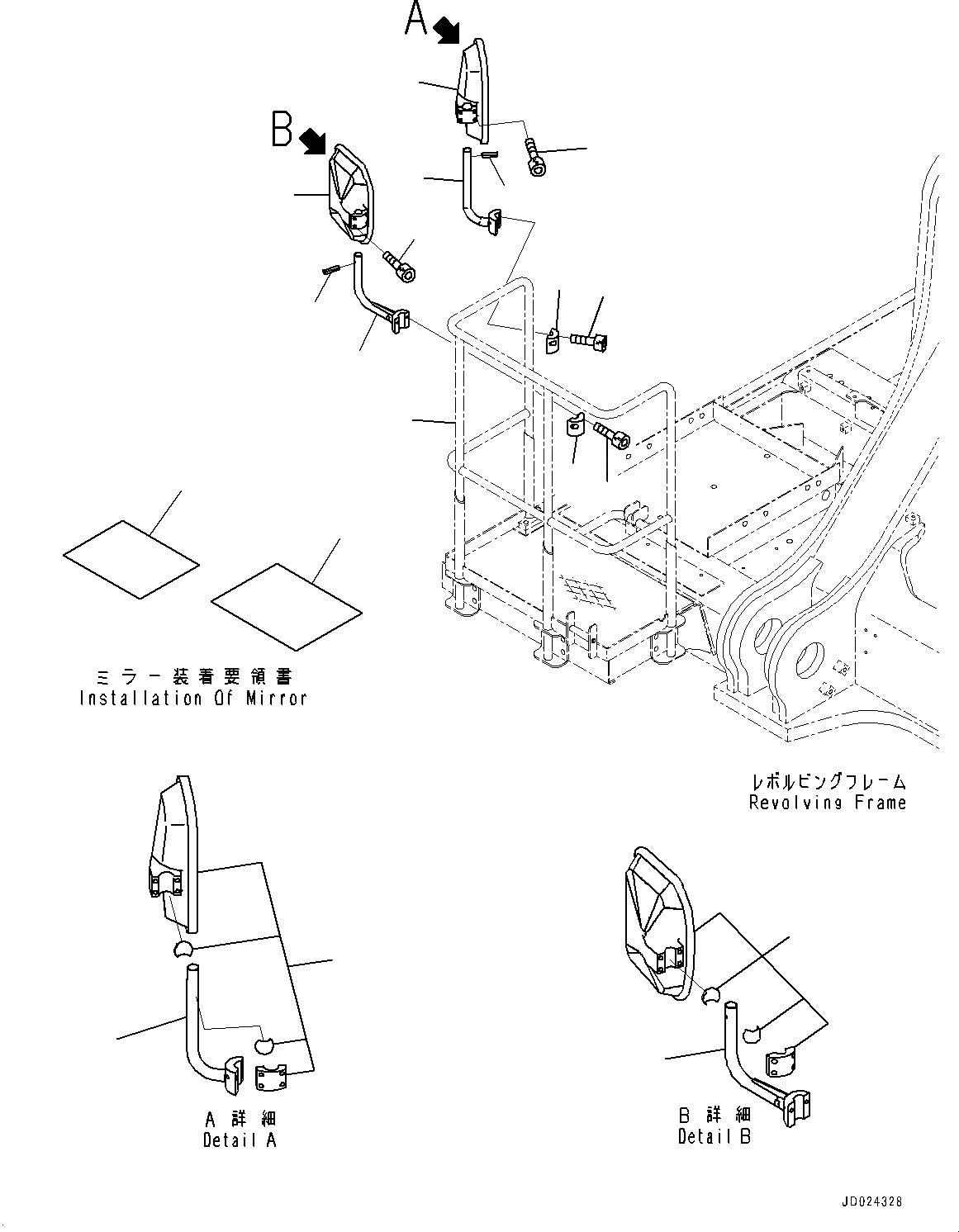 A

B

ミラー装着要領書
Installation Of Mirror

レボルビングフレーム
Revolving Frame

A 詳細
Detail A

B 詳細
Detail B

JD024328