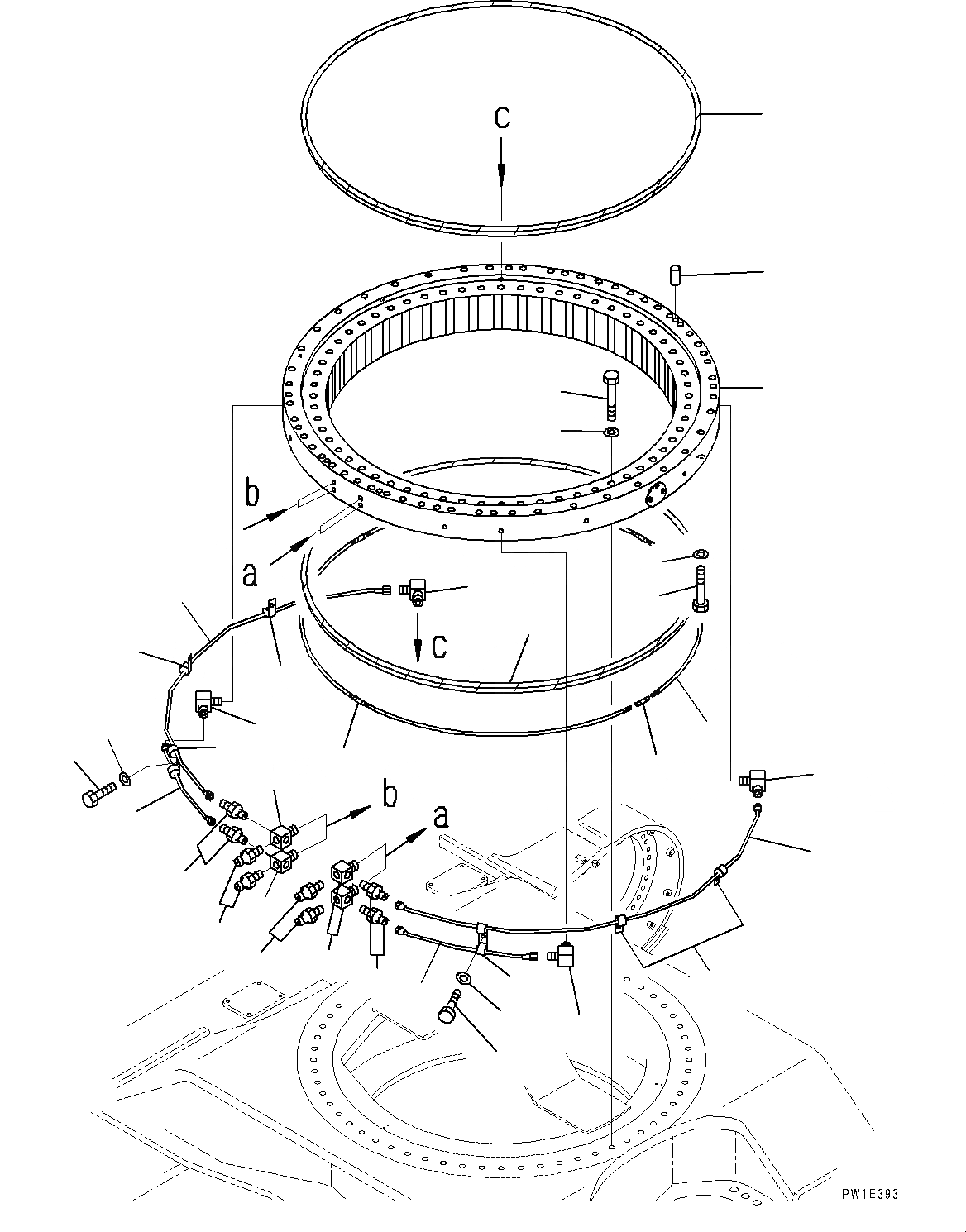 c

b

a

c

b

a

PW1E393