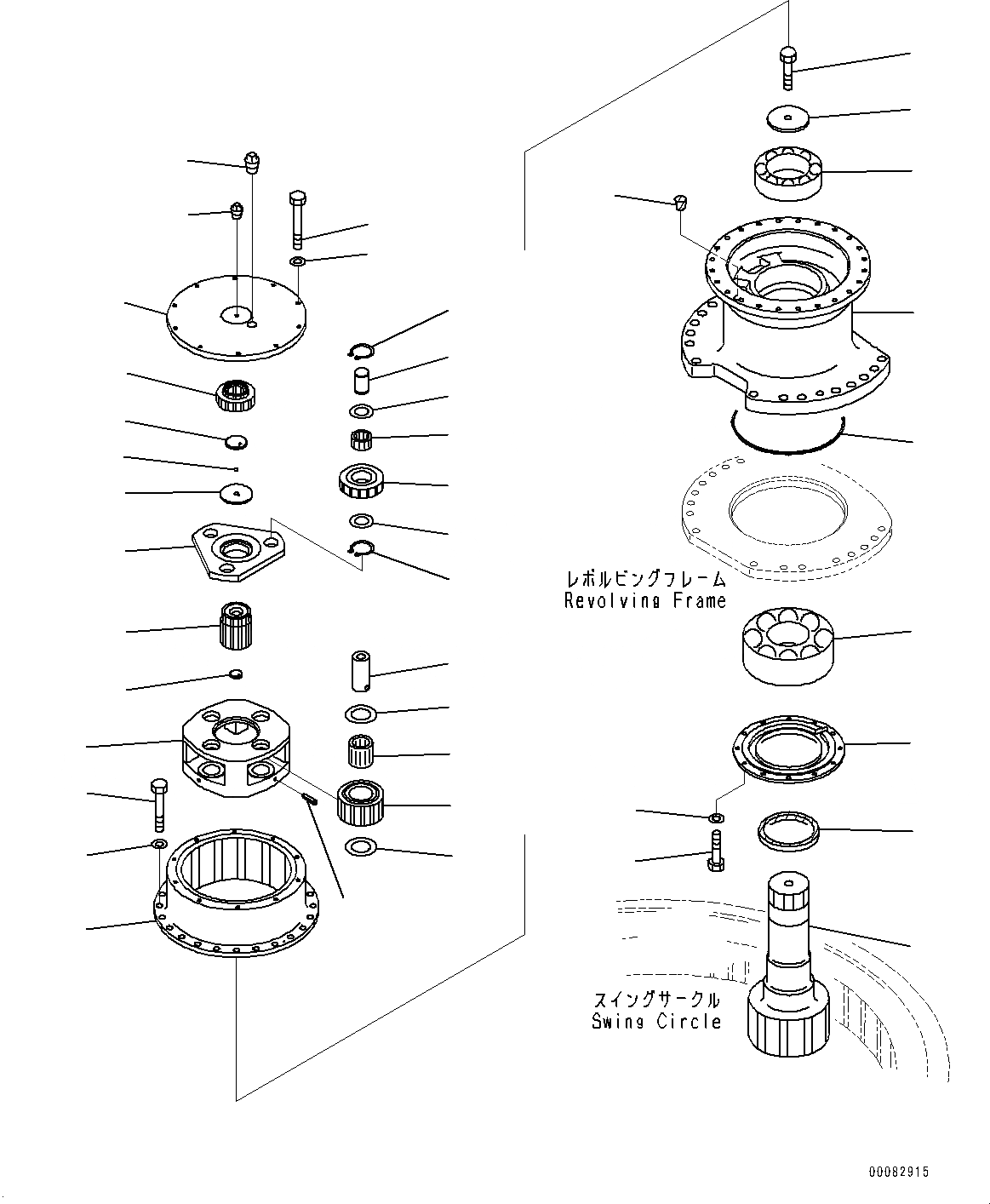 レボルビングフレーム
Revolving Frame

スイングサークル
Swing Circle

00082915