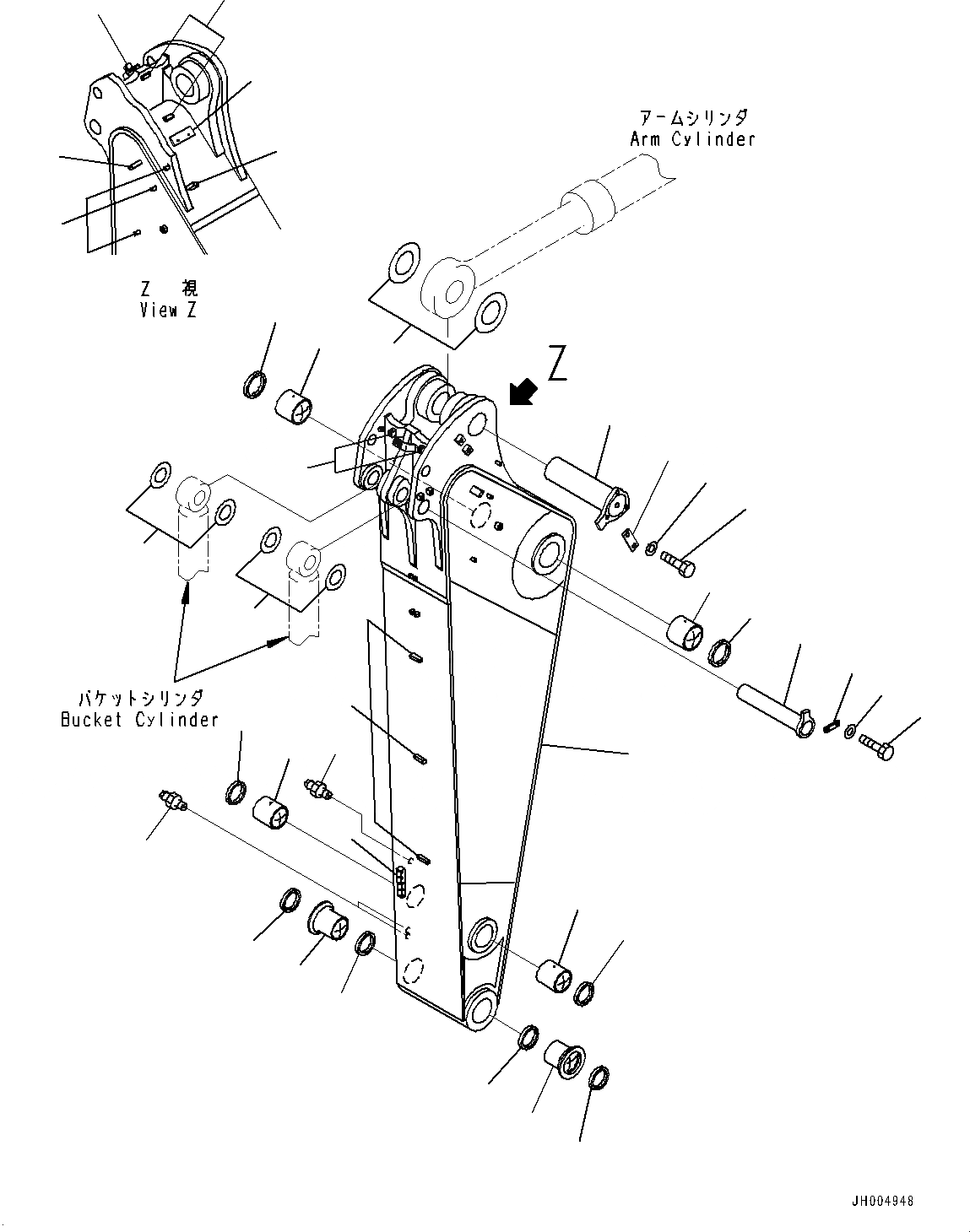 アームシリンダ
Arm Cylinder

Z 視
View Z

Z

バケットシリンダ
Bucket Cylinder

JH004948