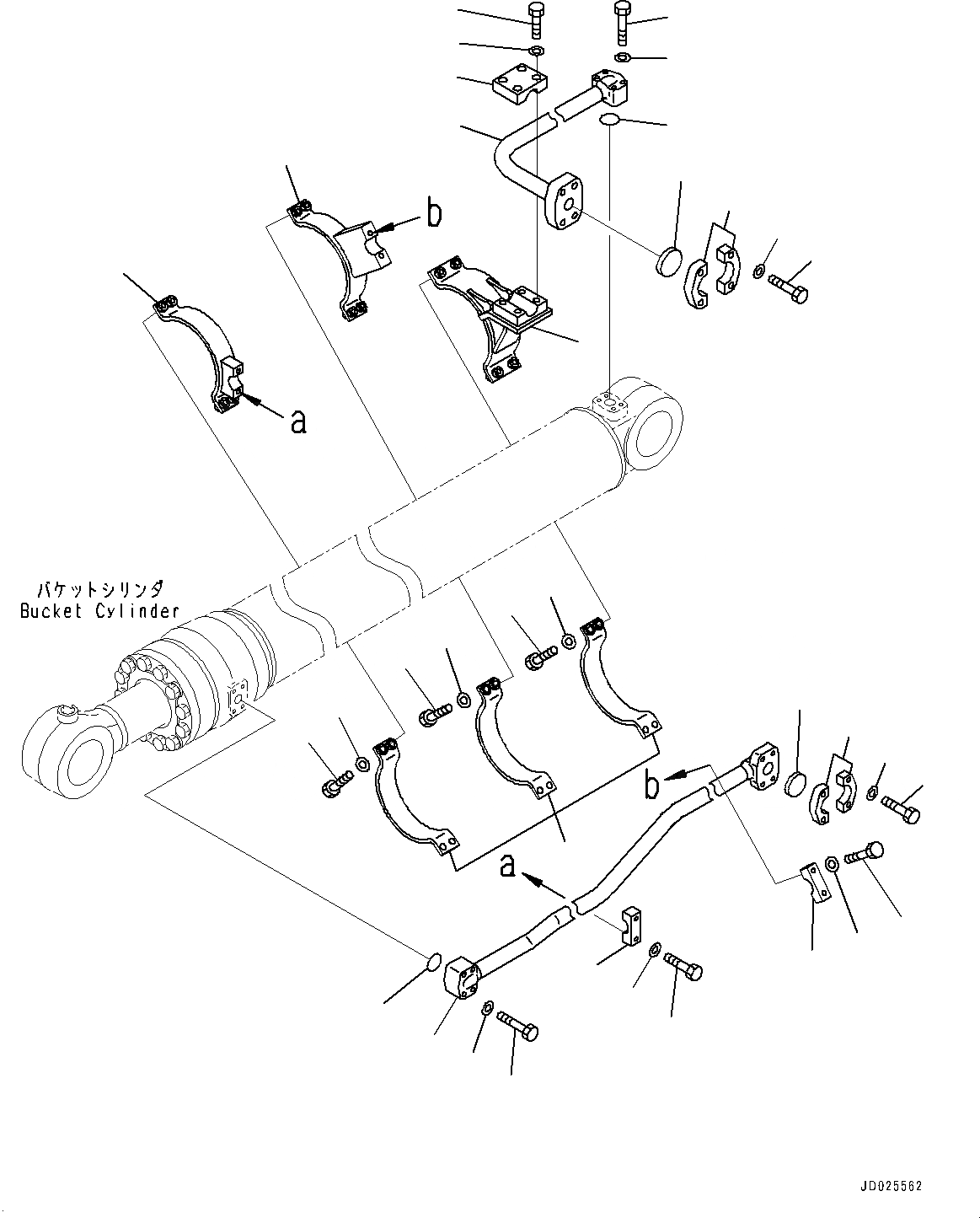 b

a

バケットシリンダ
Bucket Cylinder

b

a

JD025562