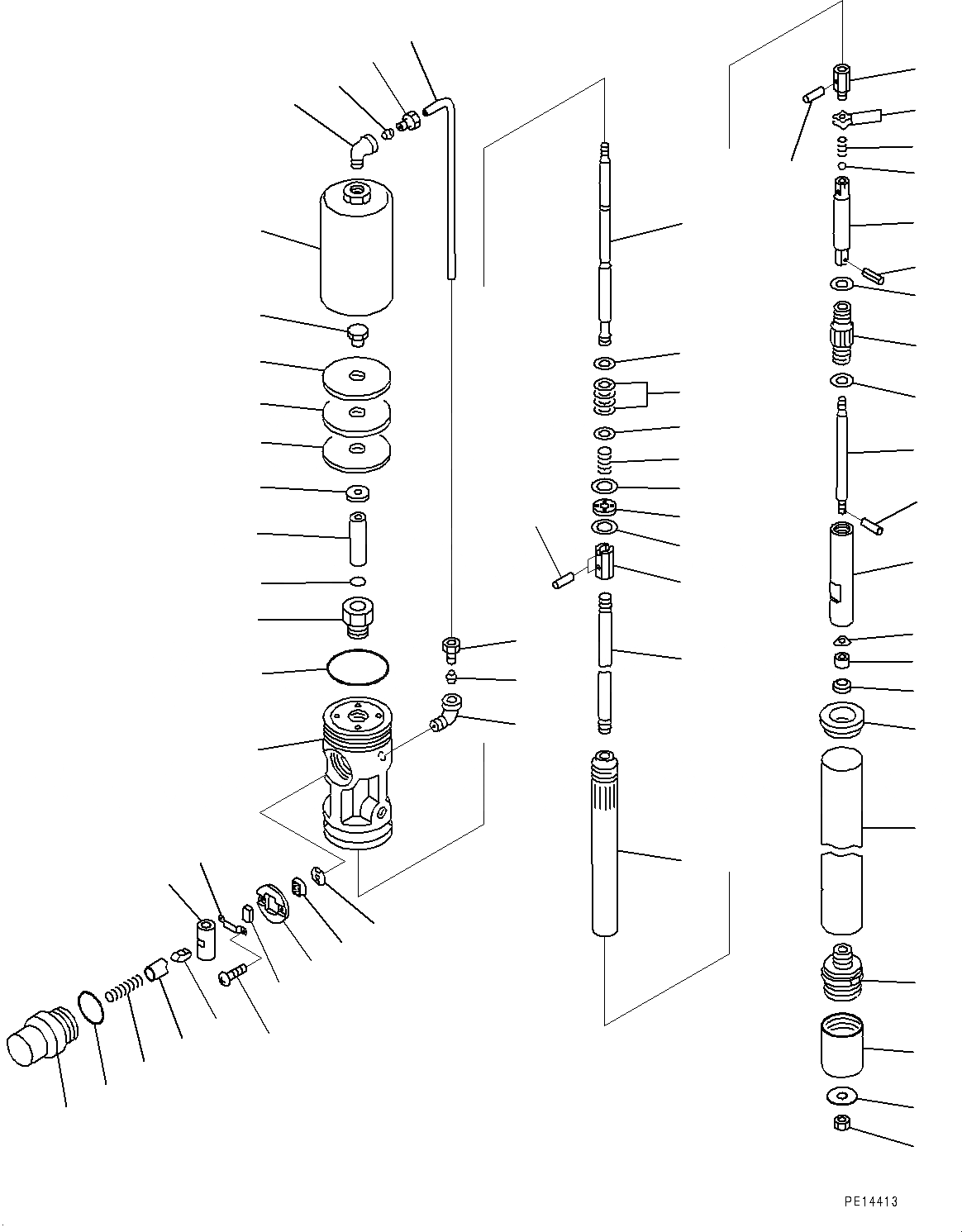 PE14413