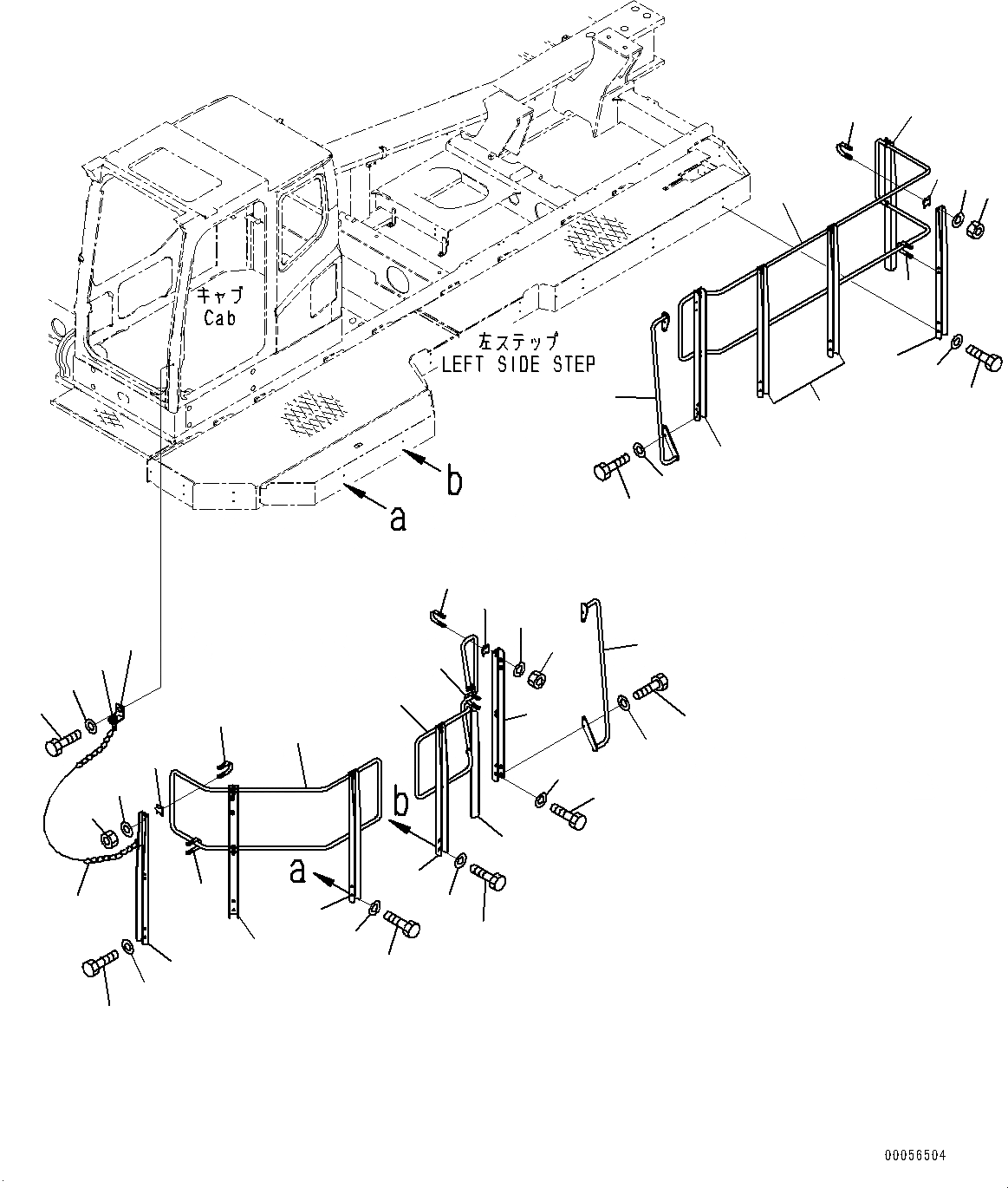 キャブ
Cab

左ステップ
LEFT SIDE STEP

b

a

b

a

00056504