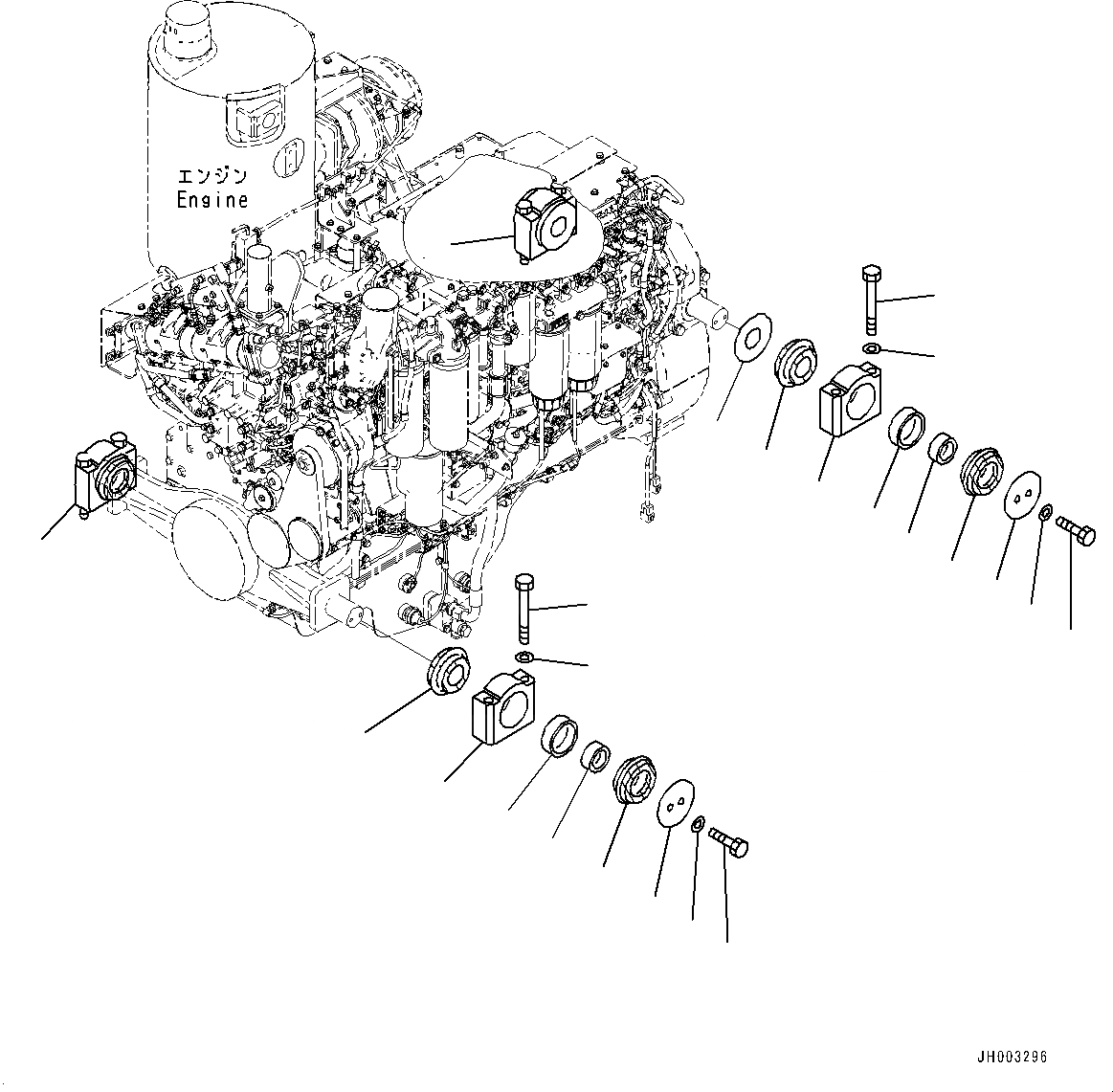 エンジン
Engine

JH003296