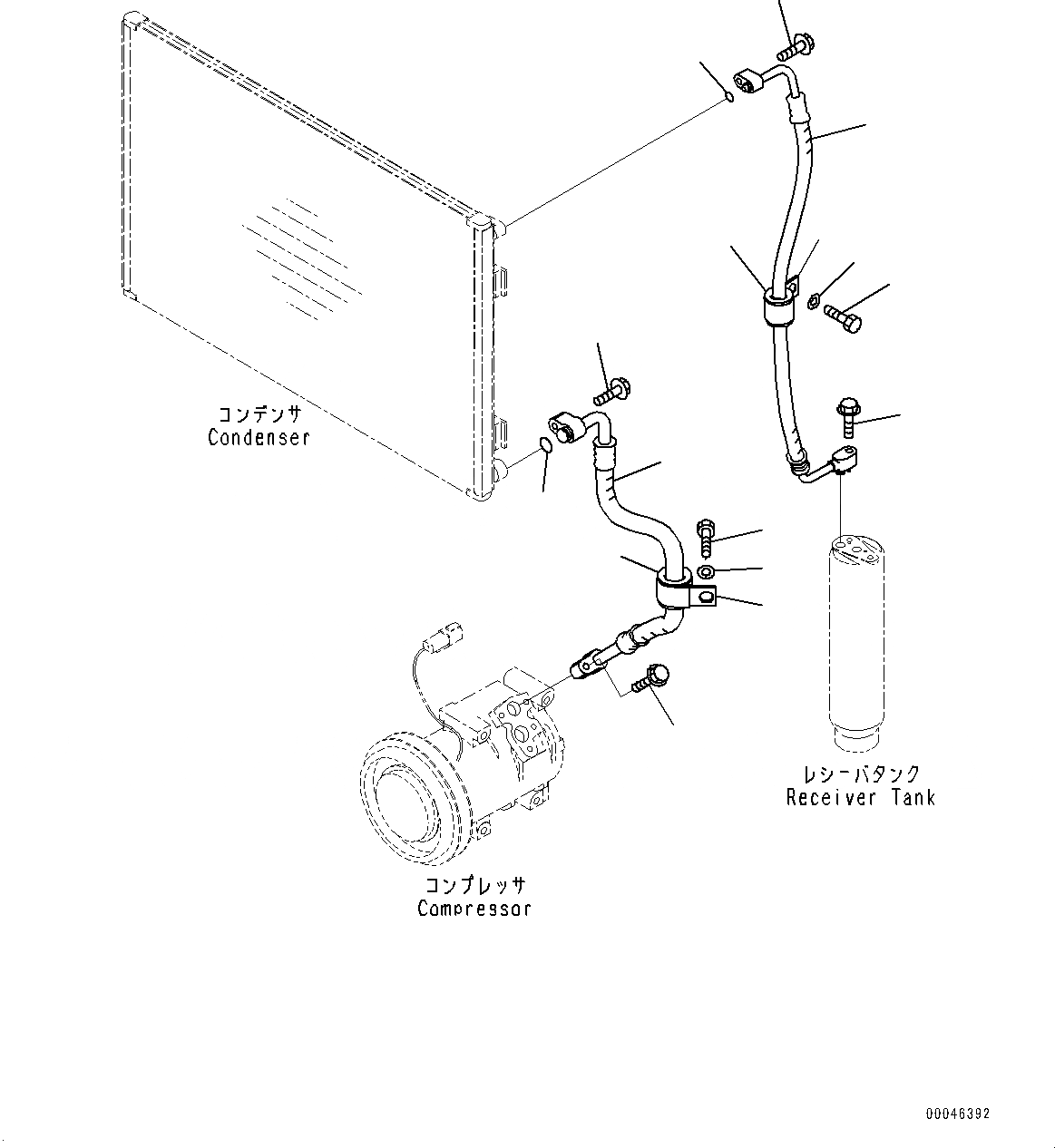 コンデンサ
Condenser

レシーバタンク
Receiver Tank

コンプレッサ
Compressor

00046392