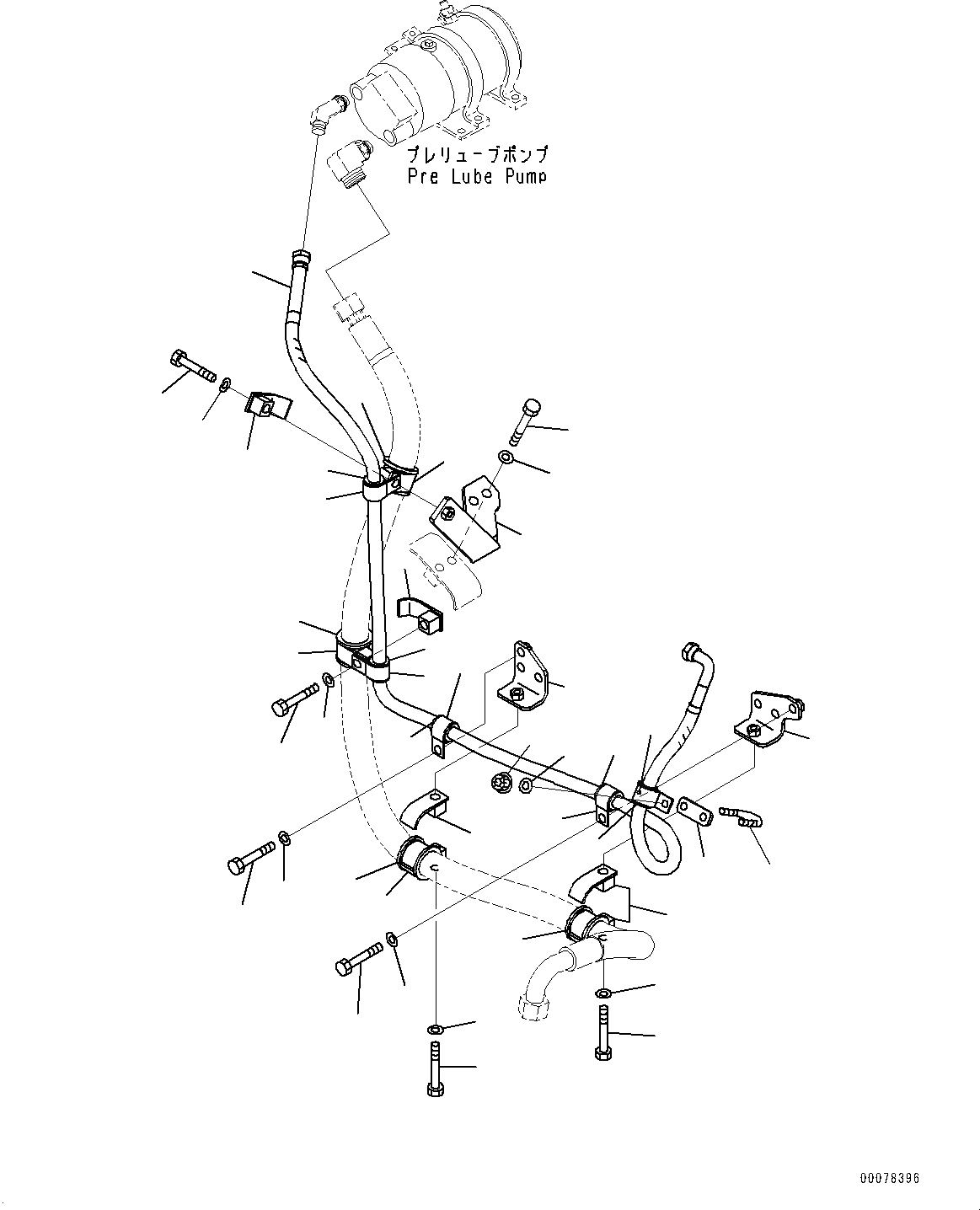 プレリューブポンプ
Pre Lube Pump

00078396