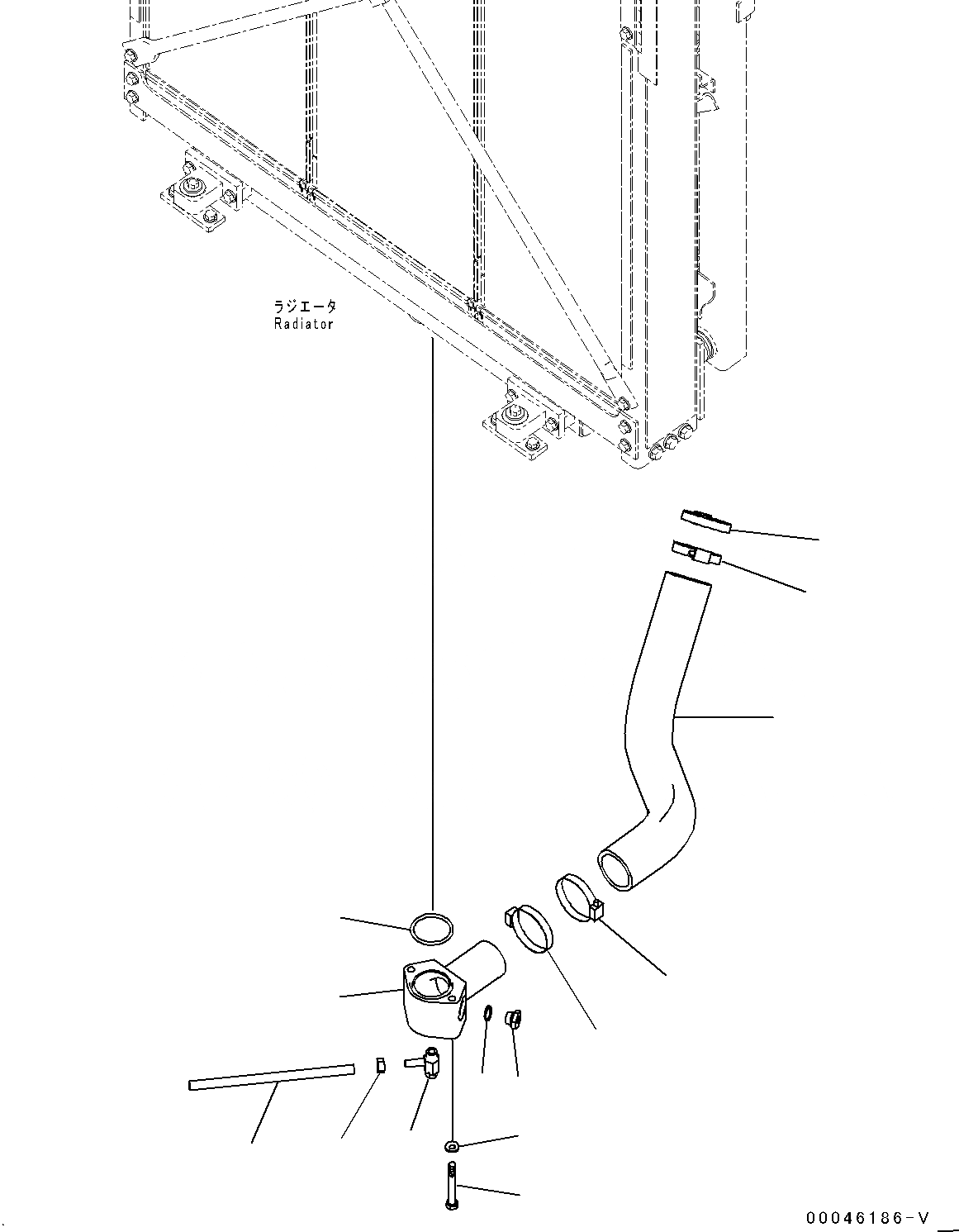 ラジエータ
Radiator

00046186-V