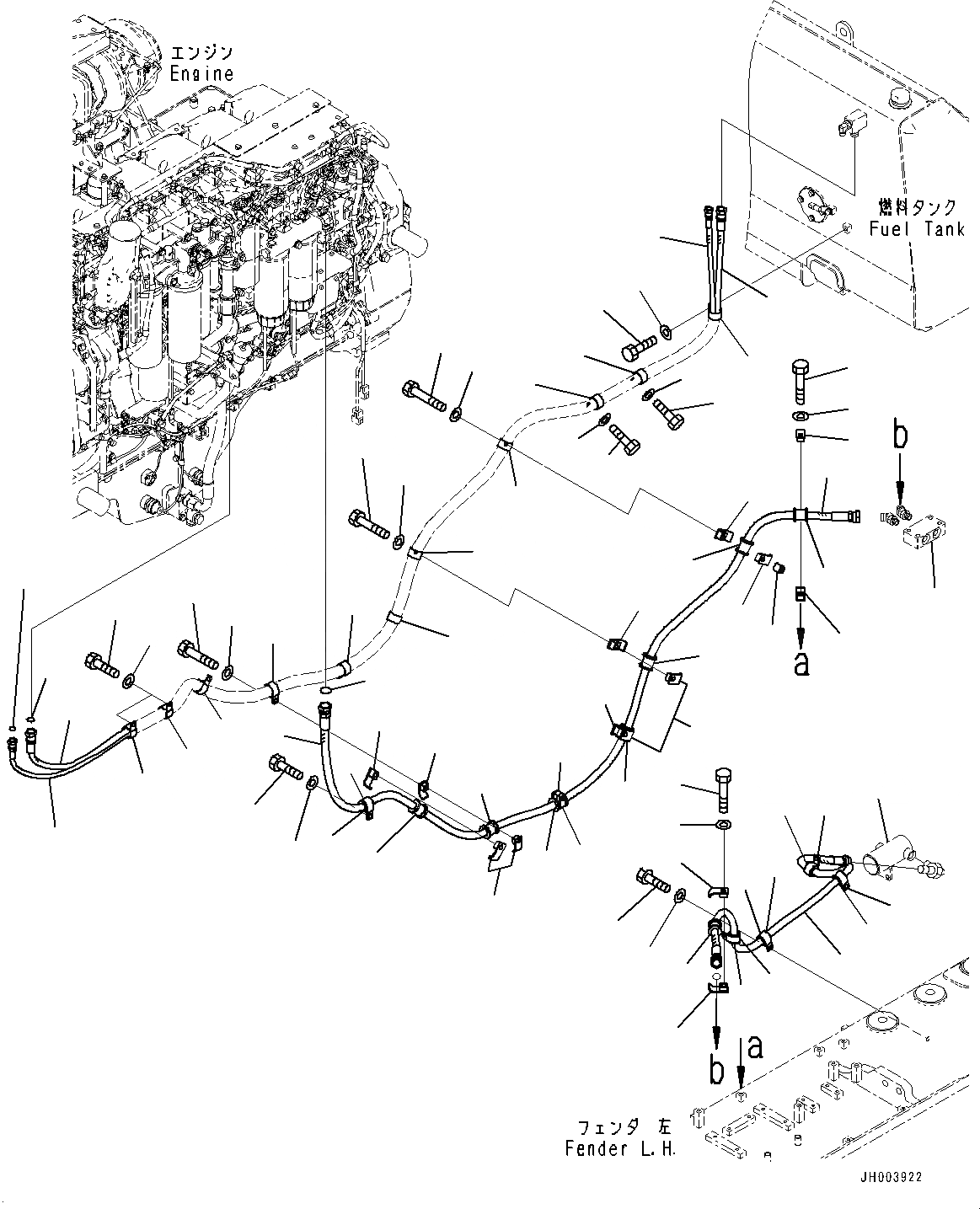 エンジン
Engine

燃料タンク
Fuel Tank

b

a

b

a

フェンダ 左
Fender L.H.

JH003922