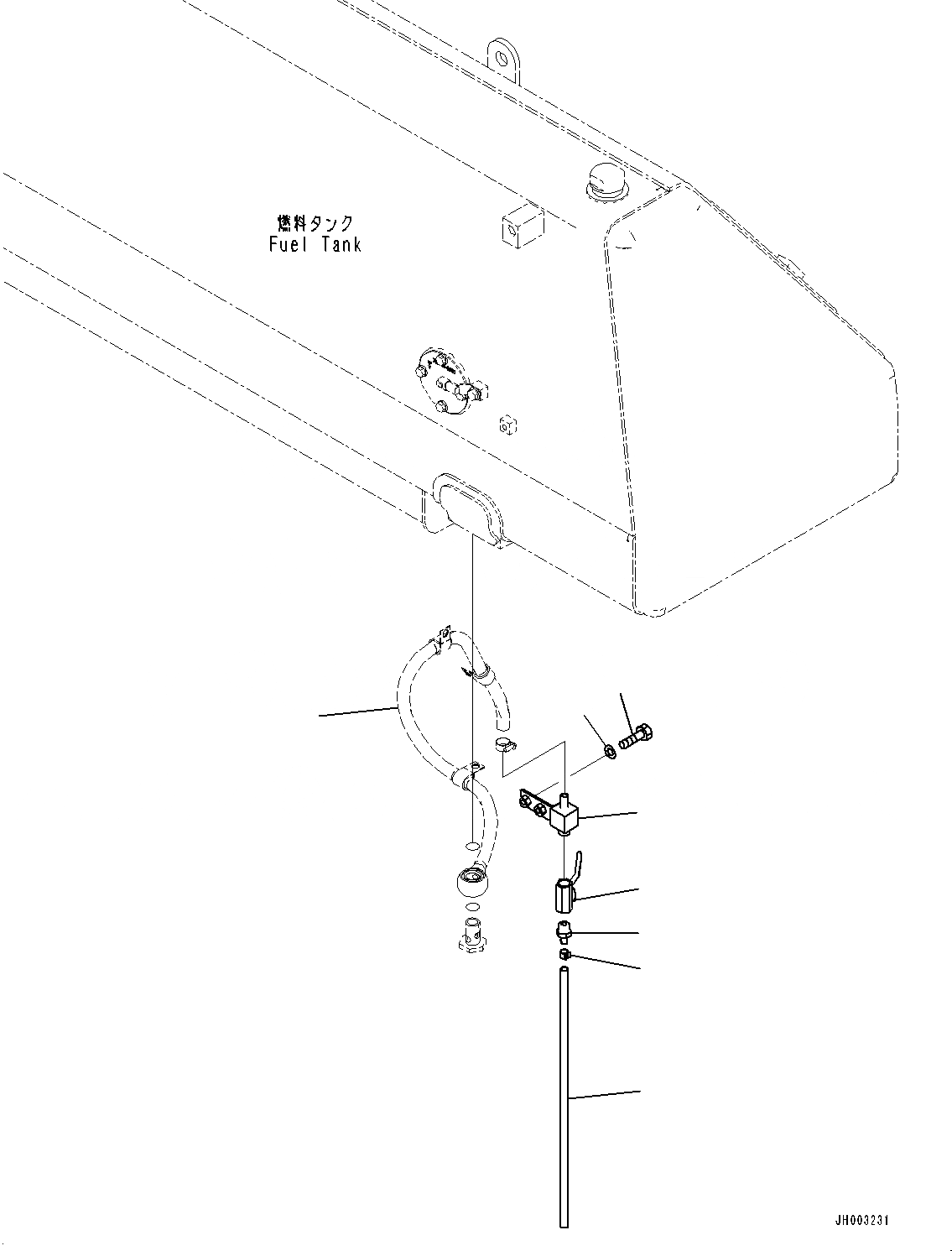 燃料タンク
Fuel Tank

JH003231