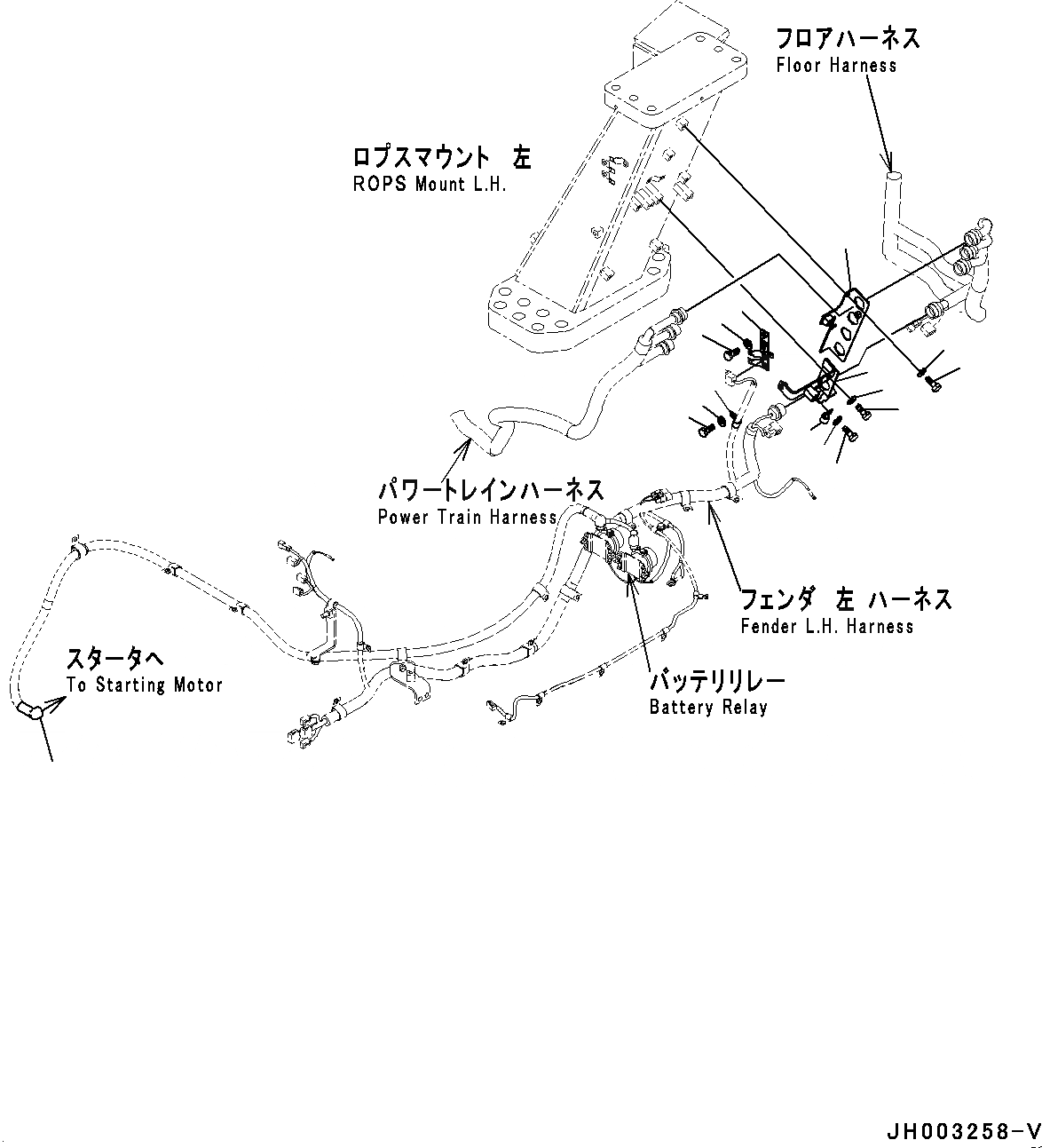 フロアハーネス
Floor Harness

ロプスマウント 左
ROPS Mount L.H.

パワートレインハーネス
Power Train Harness

フェンダ 左 ハーネス
Fender L.H. Harness

スタータへ
To Starting Motor

バッテリリレー
Battery Relay

JH003258-V