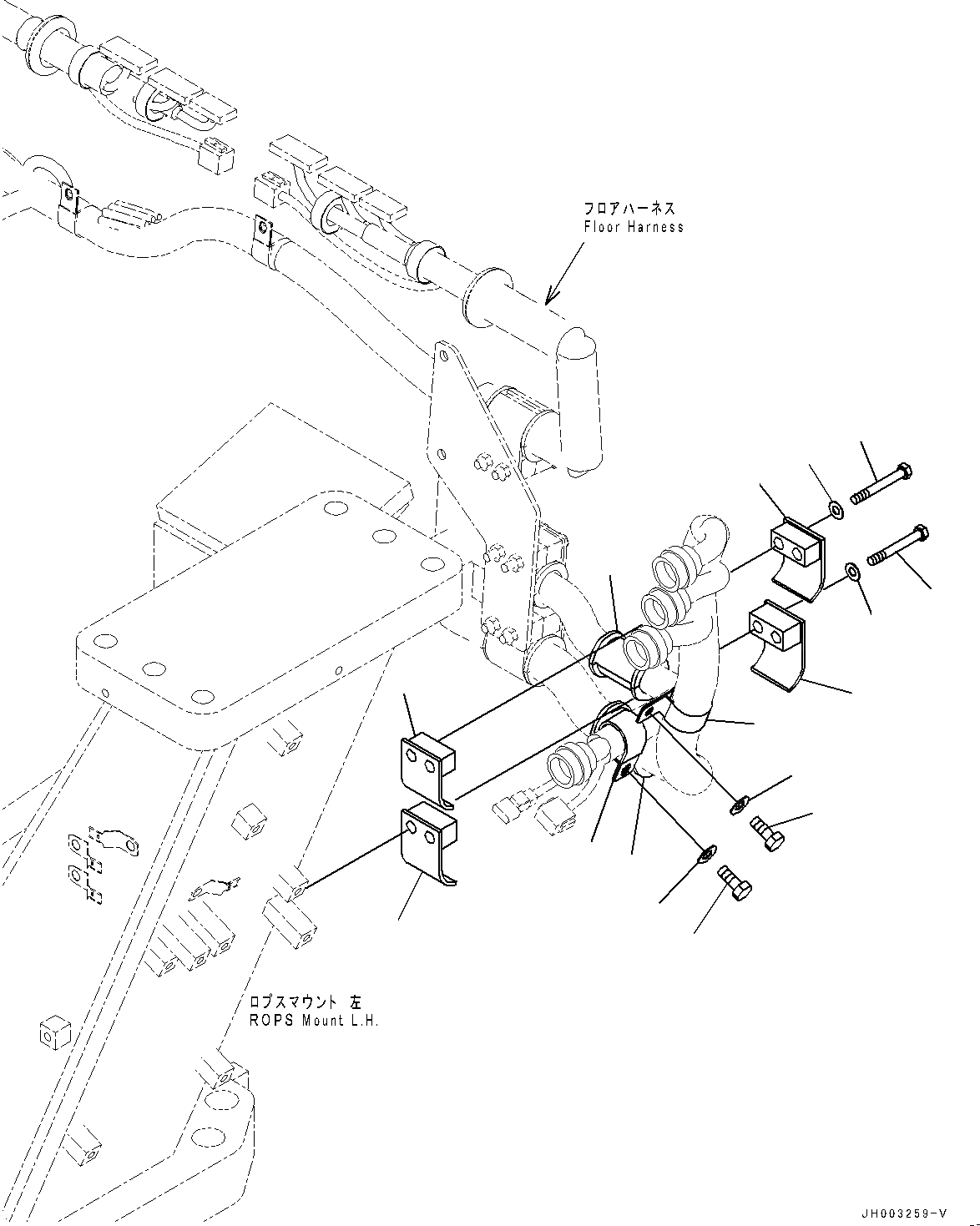 フロアハーネス
Floor Harness

ロプスマウント 左
ROPS Mount L.H.

JH003259-V