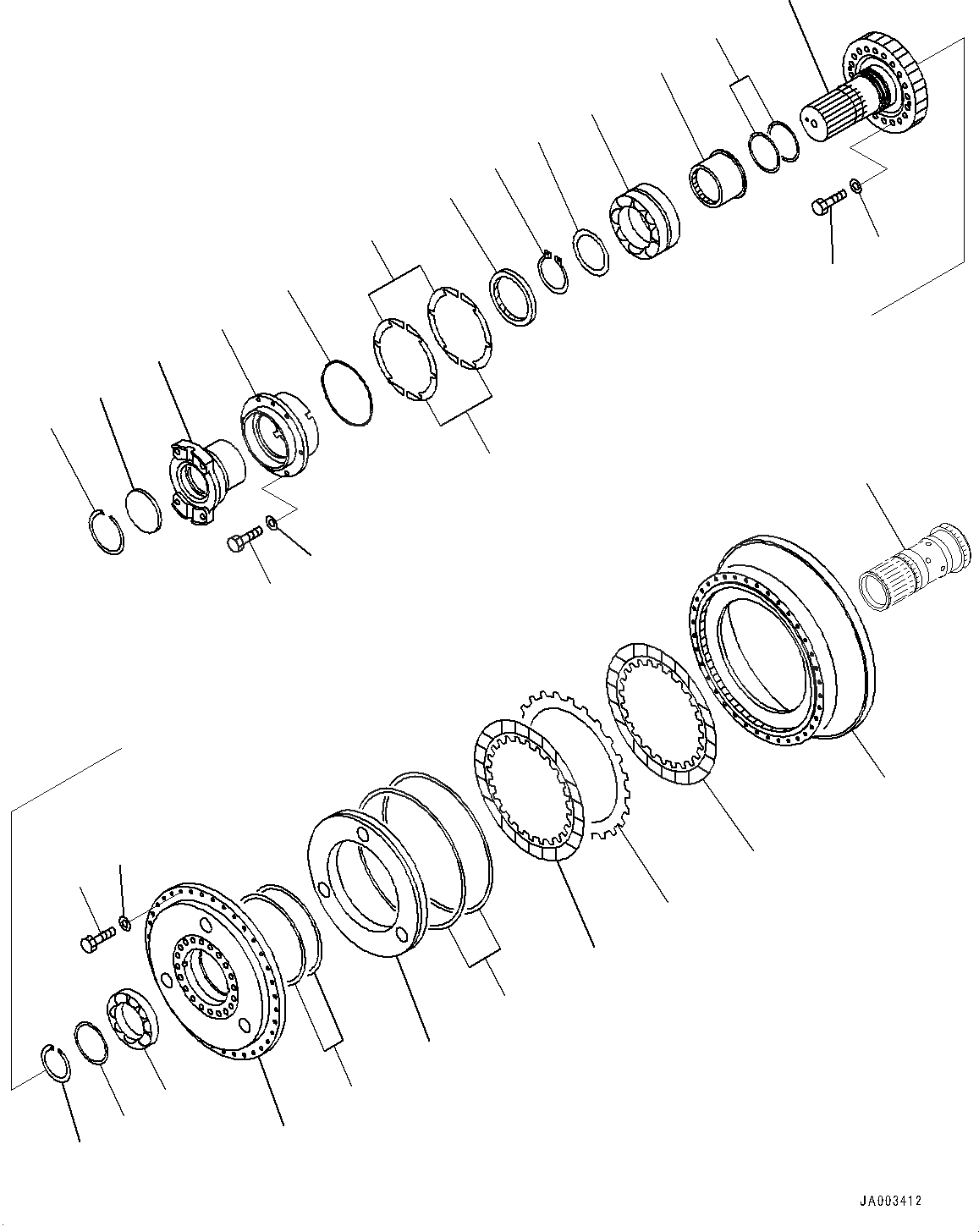 JA003412